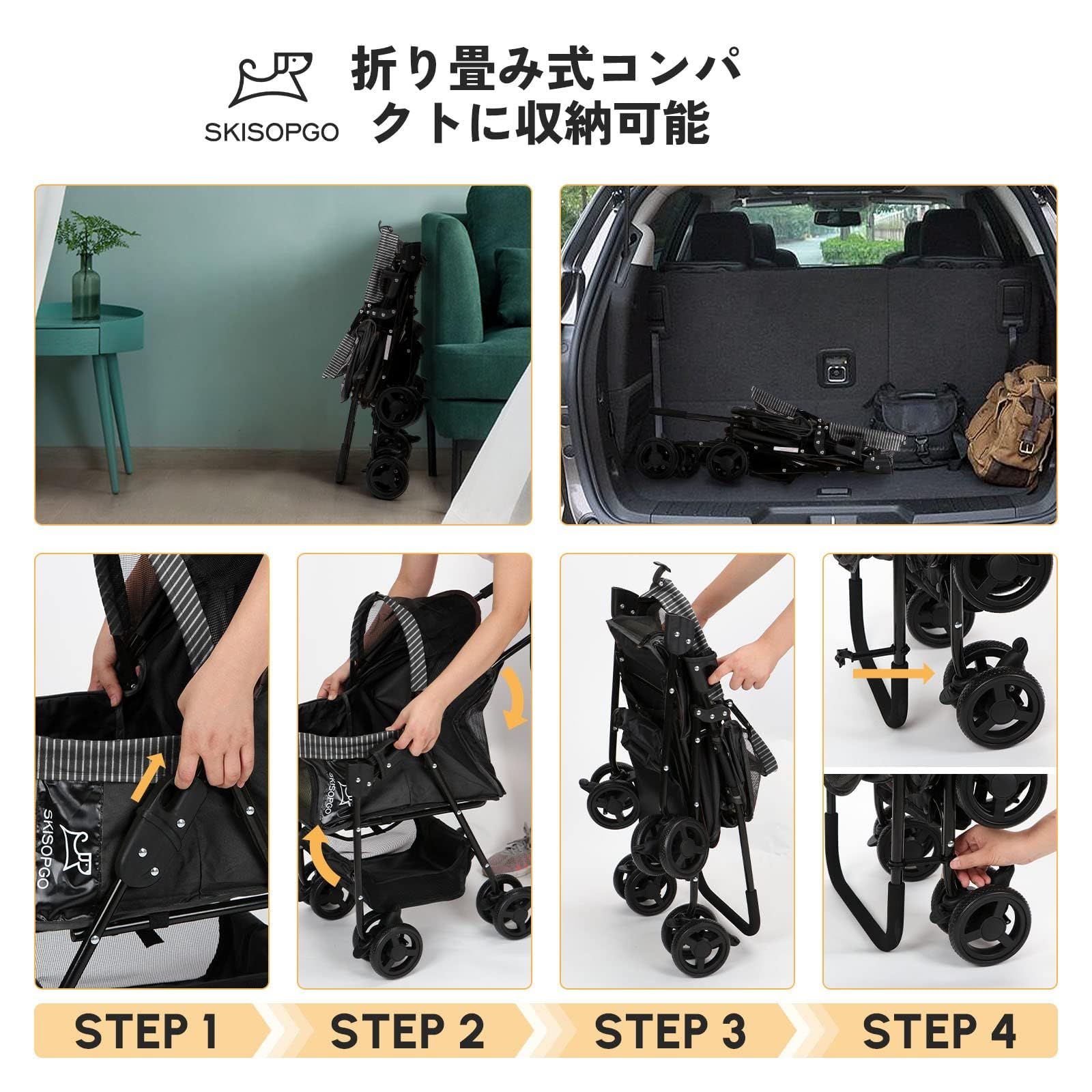 SKISOPGO

折り畳み式コンパクトに収納可能

SKISOPGO

SKISOPGO

STEP 1

STEP 2

STEP 3

STEP 4