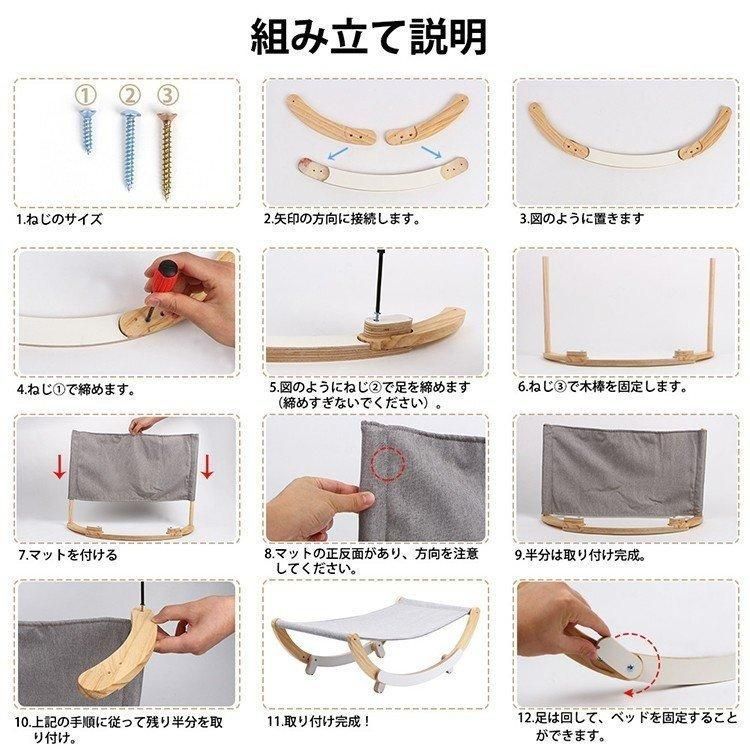 組み立て説明

①　②　③

1.ねじのサイズ

2.矢印の方向に接続します。

3.図のように置きます

4.ねじ①で締めます。

5.図のようにねじ②で足を締めます（締めすぎないでください）。

6.ねじ③で木棒を固定します。

7.マットを付ける

8.マットの正反面があり、方向を注意してください。

9.半分は取り付け完成。

10.上記の手順に従って残り半分を取り付け。

11.取り付け完成！

12.足は回して、ベッドを固定することができます。