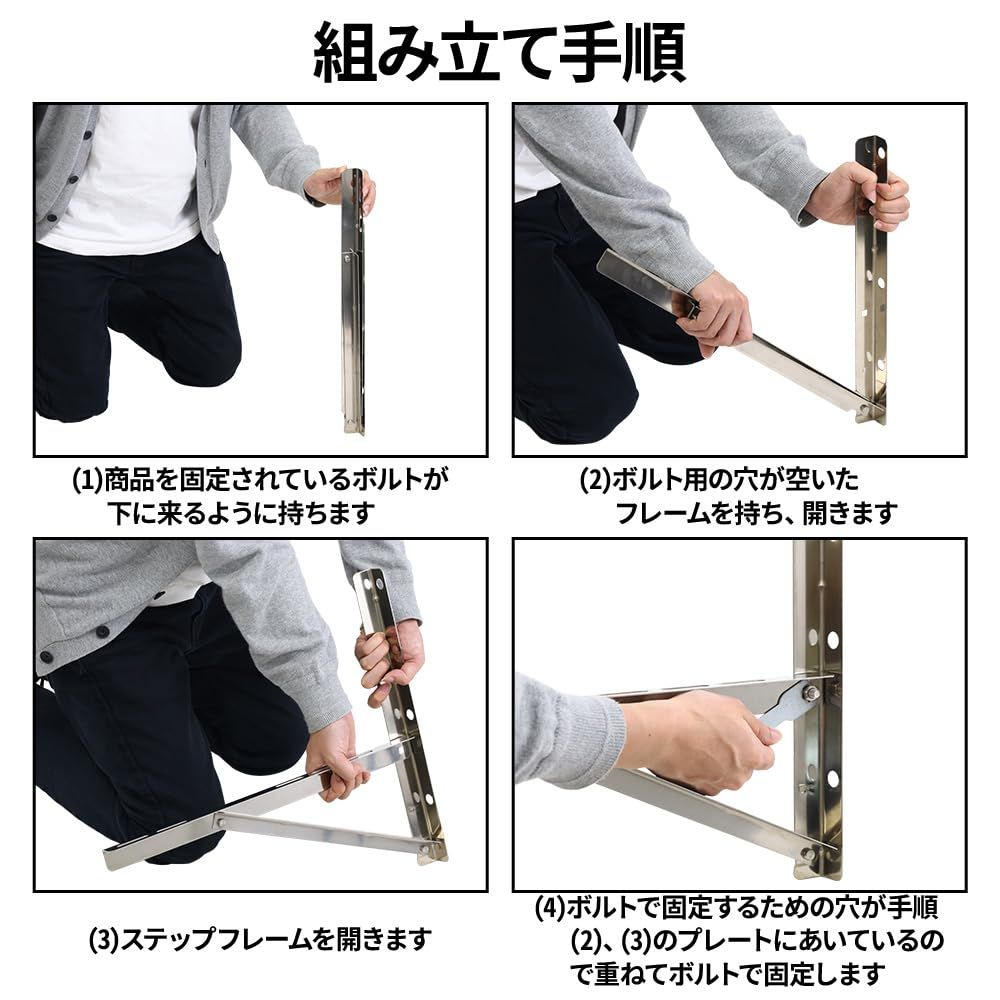 組み立て手順

(1)商品を固定されているボルトが下に来るように持ちます

(2)ボルト用の穴が空いたフレームを持ち、開きます

(3)ステップフレームを開きます

(4)ボルトで固定するための穴が手順(2)、(3)のプレートにあいているので重ねてボルトで固定します