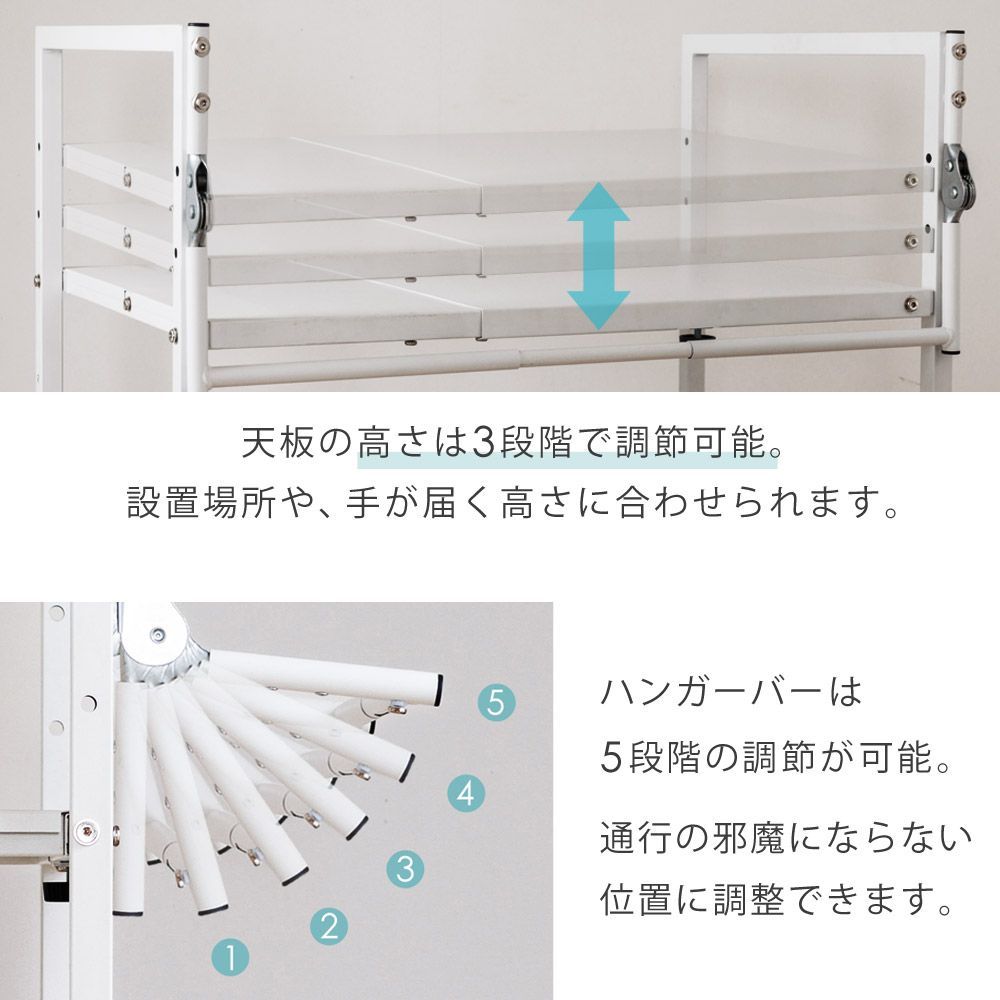 天板の高さは3段階で調節可能。
設置場所や、手が届く高さに合わせられます。

5
4
3
2
1

ハンガーバーは
5段階の調節が可能。

通行の邪魔にならない
位置に調整できます。