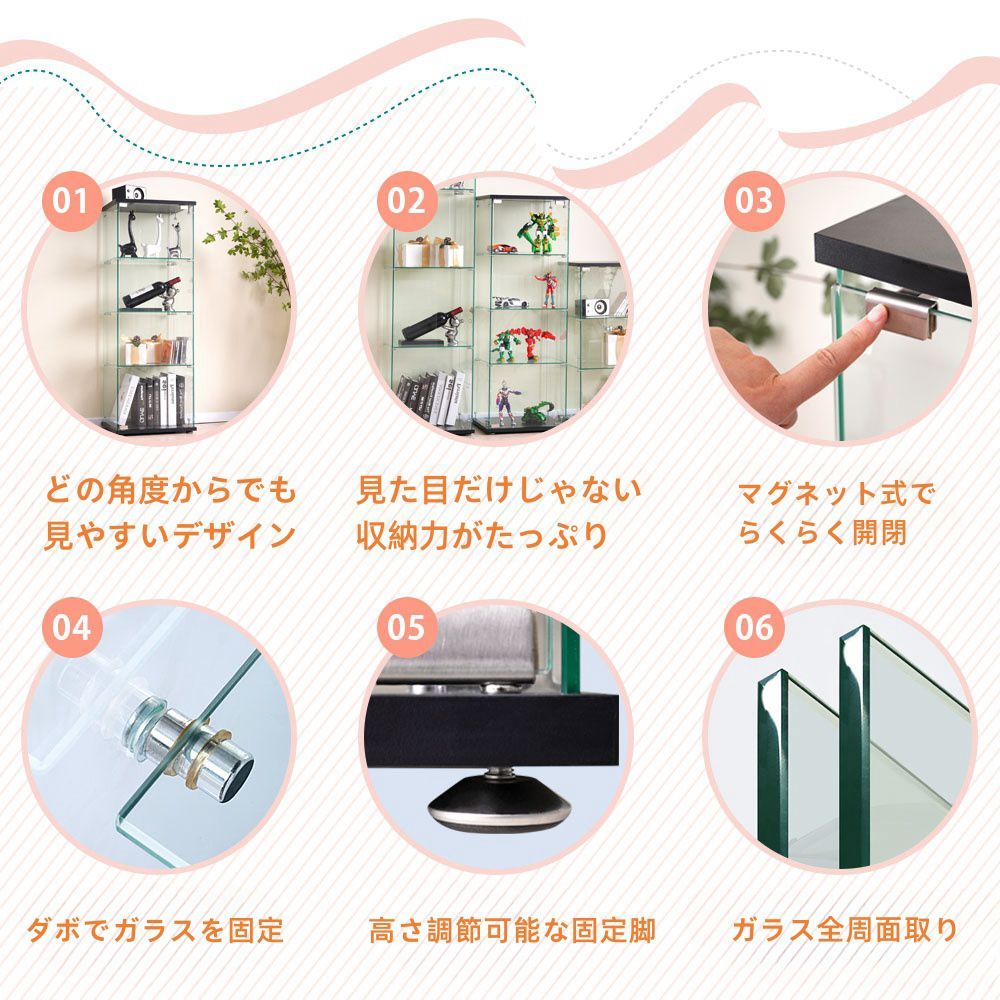 01

どの角度からでも見やすいデザイン

02

見た目だけじゃない収納力がたっぷり

03

マグネット式でらくらく開閉

04

ダボでガラスを固定

05

高さ調節可能な固定脚

06

ガラス全周面取り