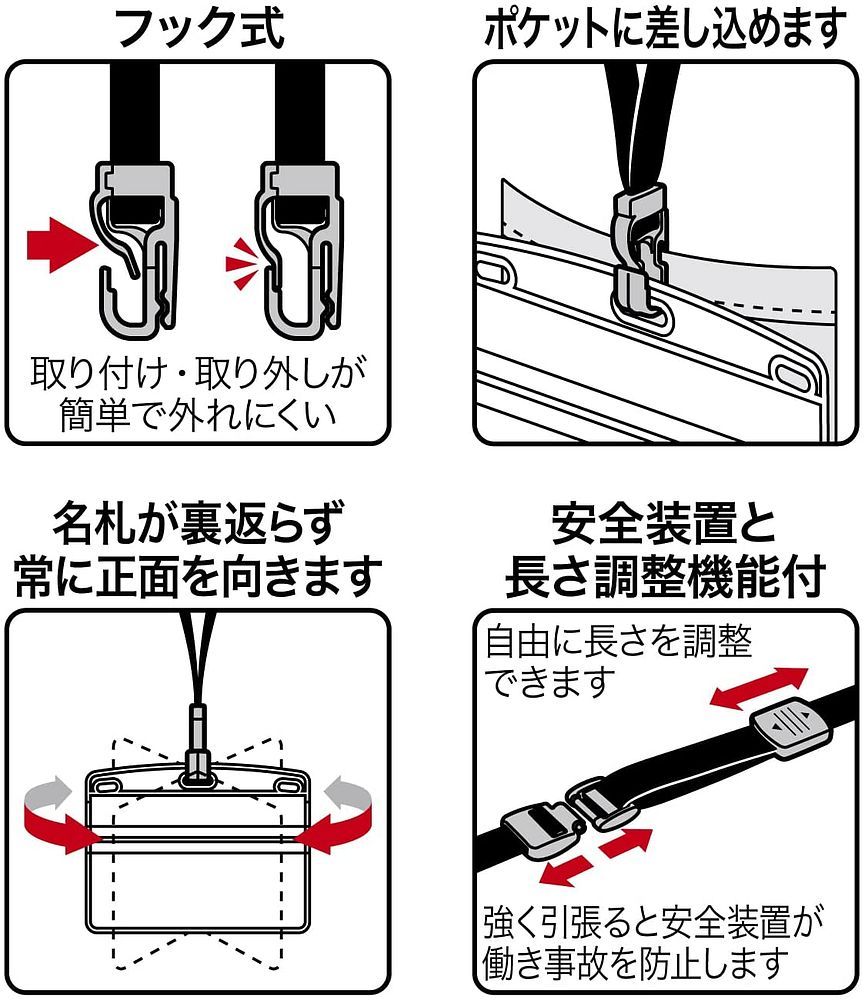 フック式

取り付け・取り外しが簡単で外れにくい

ポケットに差し込めます

名札が裏返らず常に正面を向きます

安全装置と長さ調整機能付

自由に長さを調整できます

強く引張ると安全装置が働き事故を防止します