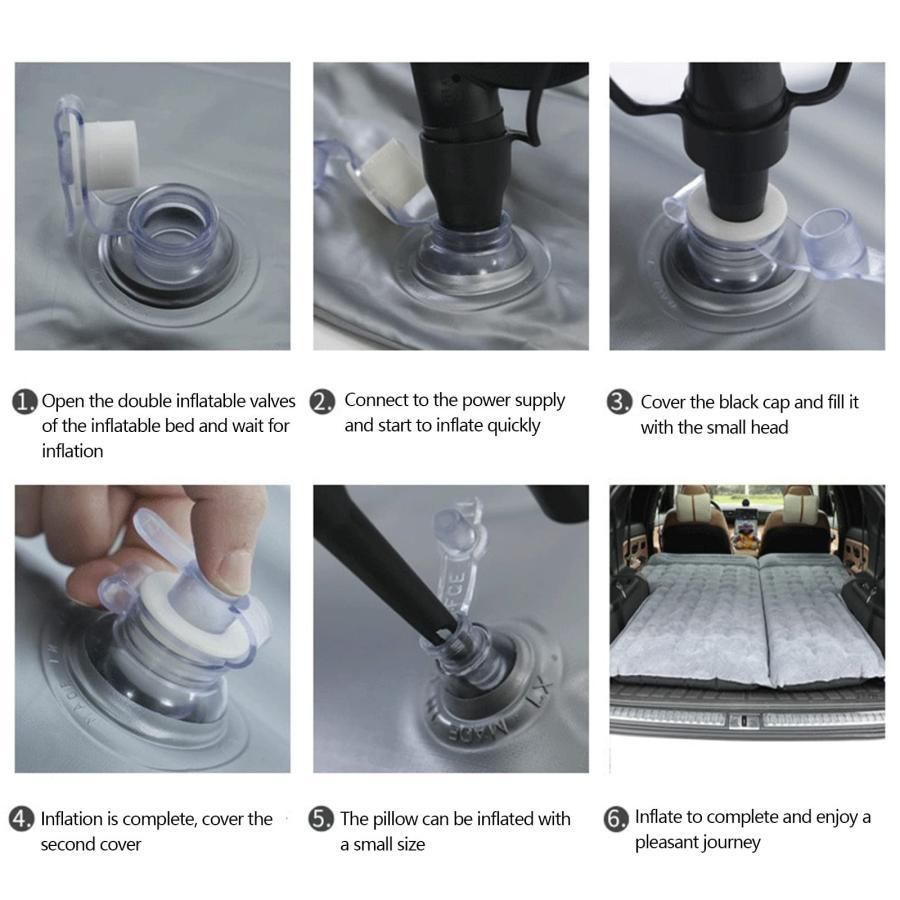 1. Open the double inflatable valves of the inflatable bed and wait for inflation

2. Connect to the power supply and start to inflate quickly

3. Cover the black cap and fill it with the small head

4. Inflation is complete, cover the second cover

5. The pillow can be inflated with a small size

6. Inflate to complete and enjoy a pleasant journey