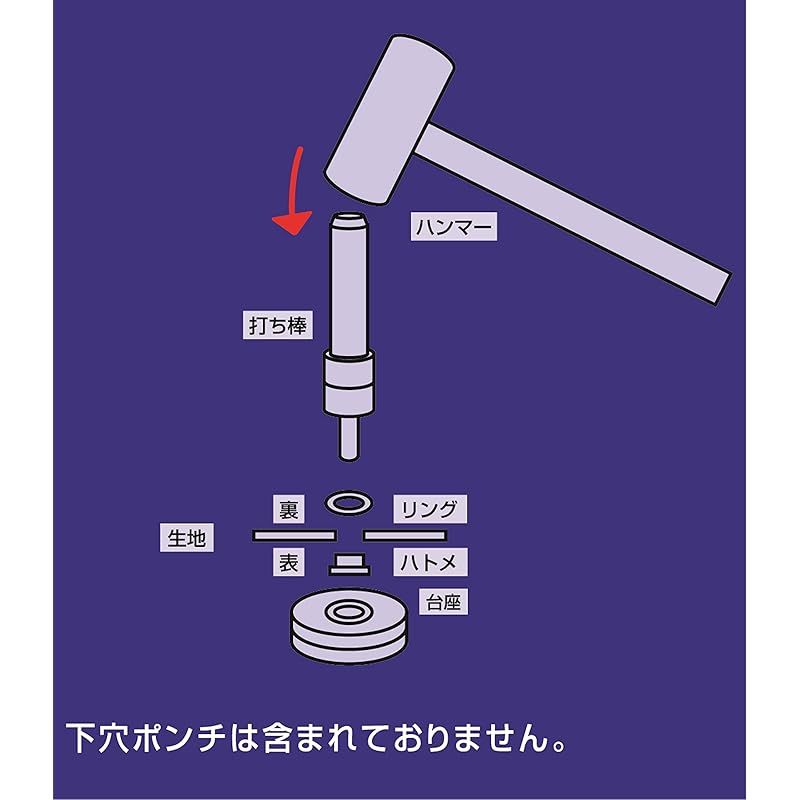 ハンマー

打ち棒

裏

リング

生地

表

ハトメ

台座

下穴ポンチは含まれておりません。