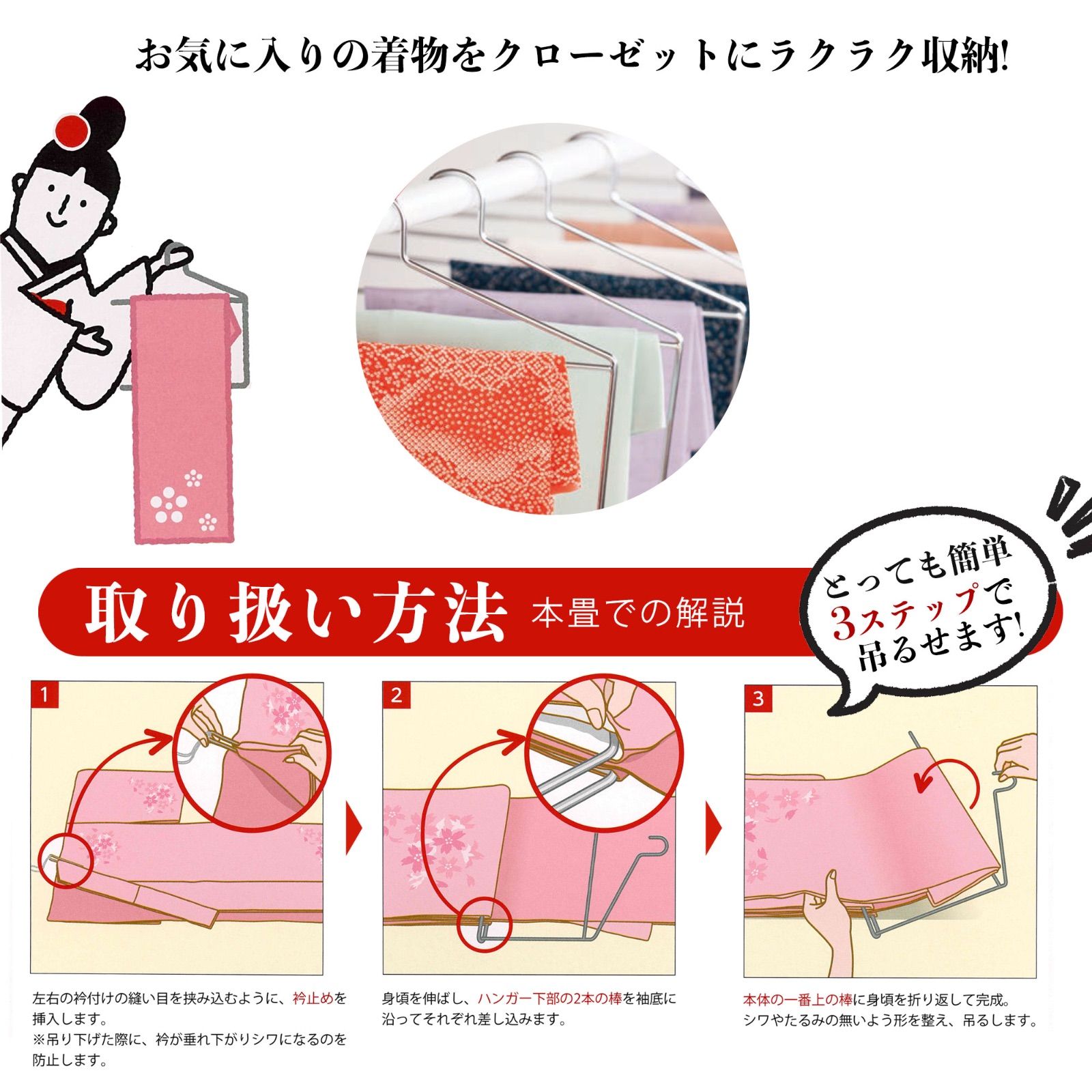 お気に入りの着物をクローゼットにラクラク収納!

取り扱い方法 本畳での解説

とっても簡単 3ステップで 吊るせます!

1

左右の衿付けの縫い目を挟み込むように、衿止めを挿入します。
※吊り下げた際に、衿が垂れ下がりシワになるのを防止します。

2

身頃を伸ばし、ハンガー下部の2本の棒を袖底に沿ってそれぞれ差し込みます。

3

本体の一番上の棒に身頃を折り返して完成。
シワやたるみの無いよう形を整え、吊るします。