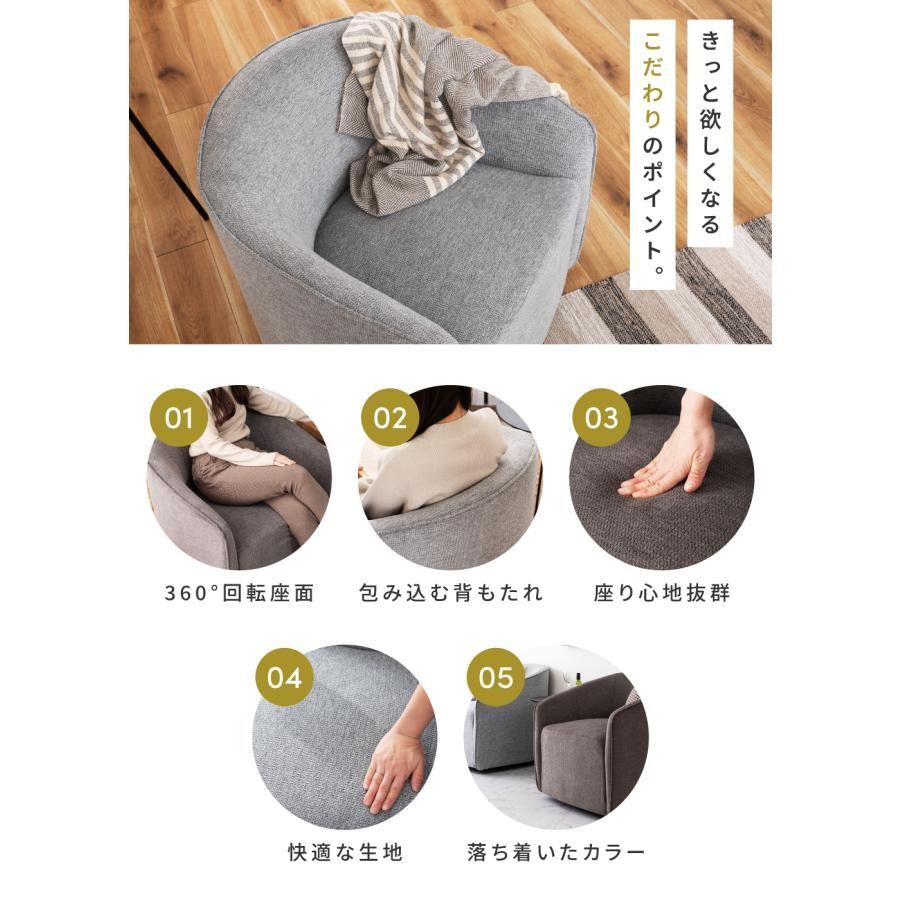 きっと欲しくなる
こだわりのポイント。

01
360°回転座面

02
包み込む背もたれ

03
座り心地抜群

04
快適な生地

05
落ち着いたカラー