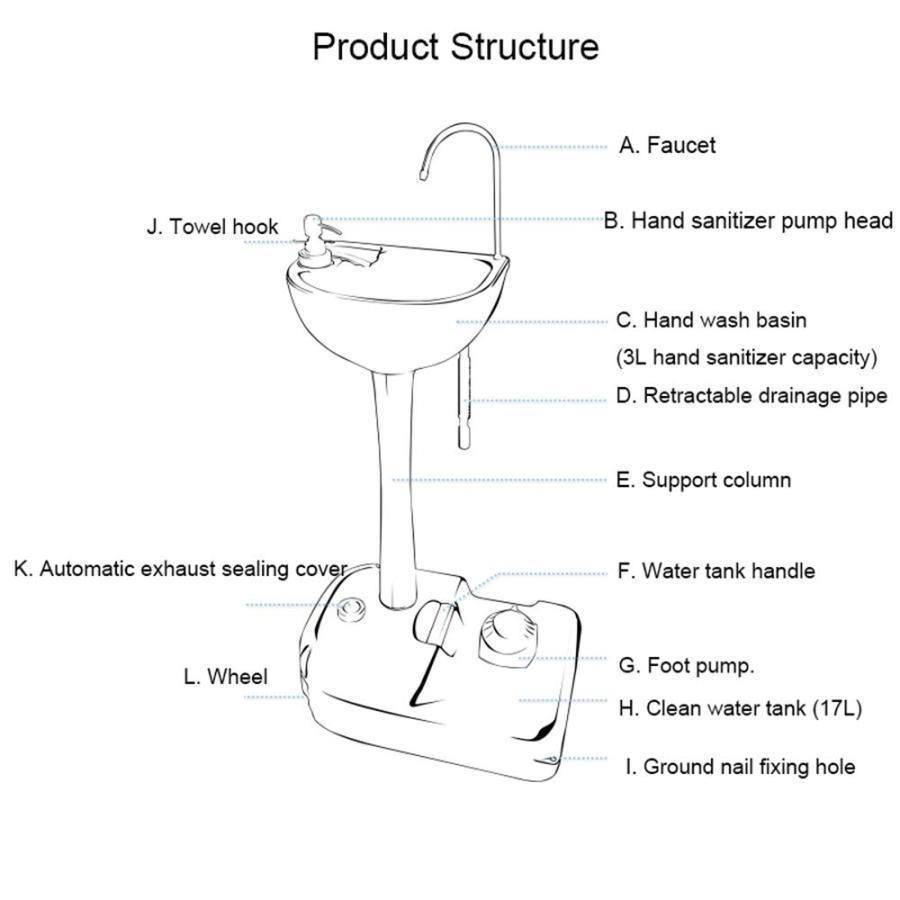 Product Structure

A. Faucet

J. Towel hook

B. Hand sanitizer pump head

C. Hand wash basin

(3L hand sanitizer capacity)

D. Retractable drainage pipe

E. Support column

K. Automatic exhaust sealing cover

F. Water tank handle

G. Foot pump.

L. Wheel

H. Clean water tank (17L)

I. Ground nail fixing hole