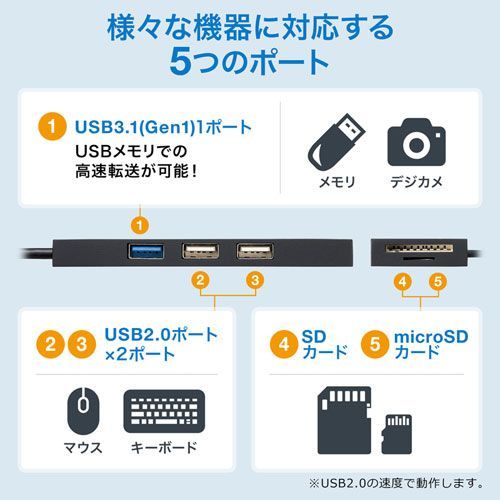 様々な機器に対応する
5つのポート

1 USB3.1(Gen1)1ポート
USBメモリでの
高速転送が可能！

メモリ
デジカメ

1

2 3

4 5

2 3 USB2.0ポート
×2ポート

マウス
キーボード

4 SD
カード

5 microSD
カード

※USB2.0の速度で動作します。