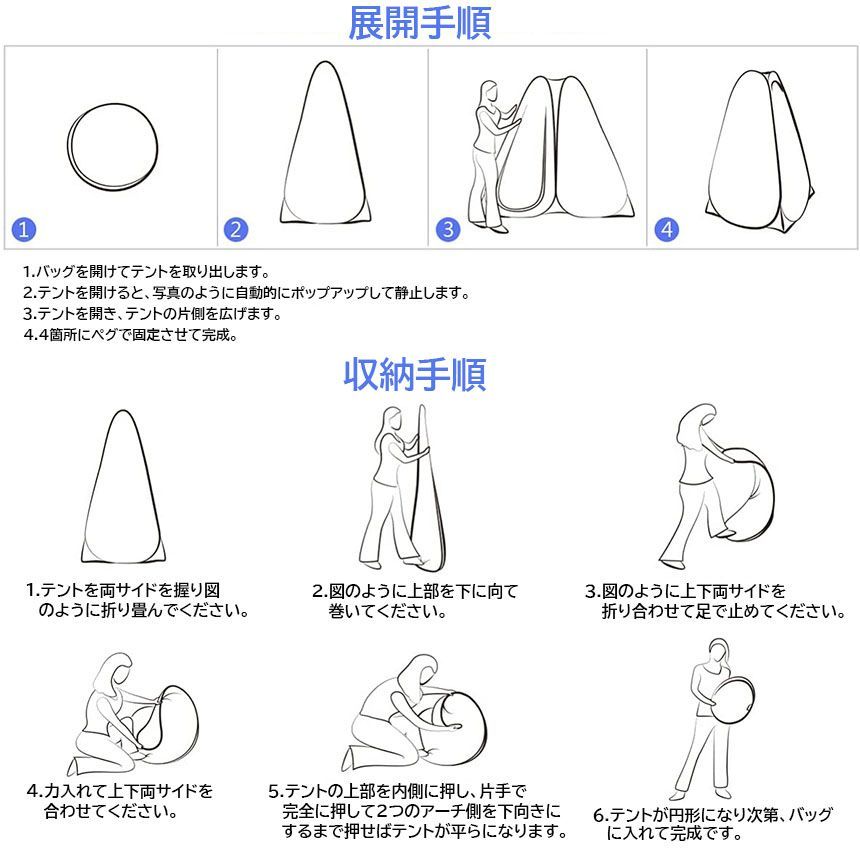 展開手順

1

2

3

4

1.バッグを開けてテントを取り出します。
2.テントを開けると、写真のように自動的にポップアップして静止します。
3.テントを開き、テントの片側を広げます。
4.4箇所にペグで固定させて完成。

収納手順

1.テントを両サイドを握り図のように折り畳んでください。

2.図のように上部を下に向て巻いてください。

3.図のように上下両サイドを折り合わせて足で止めてください。

4.力入れて上下両サイドを合わせてください。

5.テントの上部を内側に押し、片手で完全に押して2つのアーチ側を下向きにするまで押せばテントが平らになります。

6.テントが円形になり次第、バッグに入れて完成です。