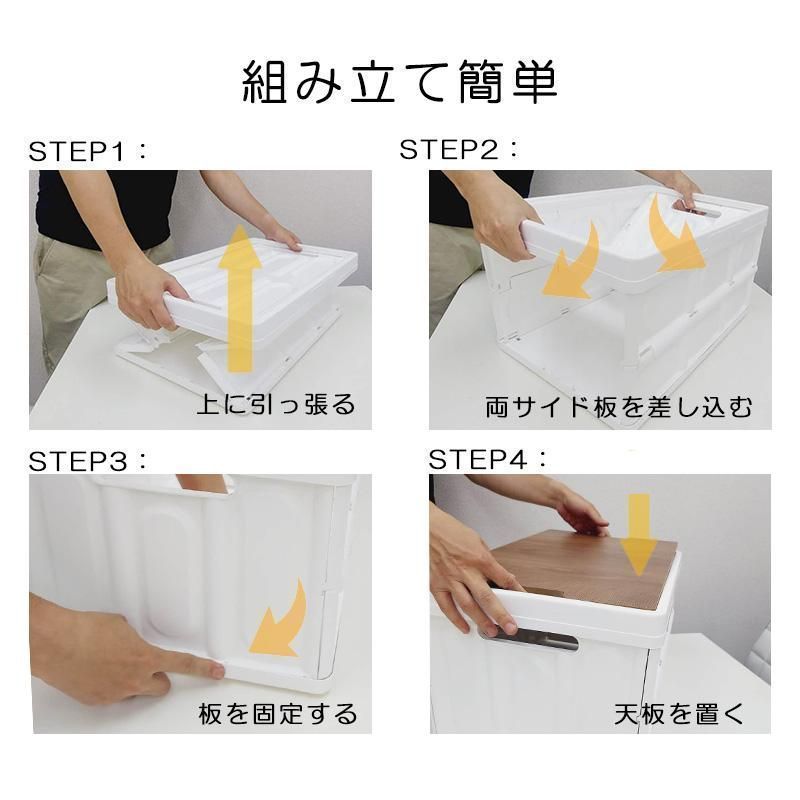 組み立て簡単

STEP1：

上に引っ張る

STEP2：

両サイド板を差し込む

STEP3：

板を固定する

STEP4：

天板を置く