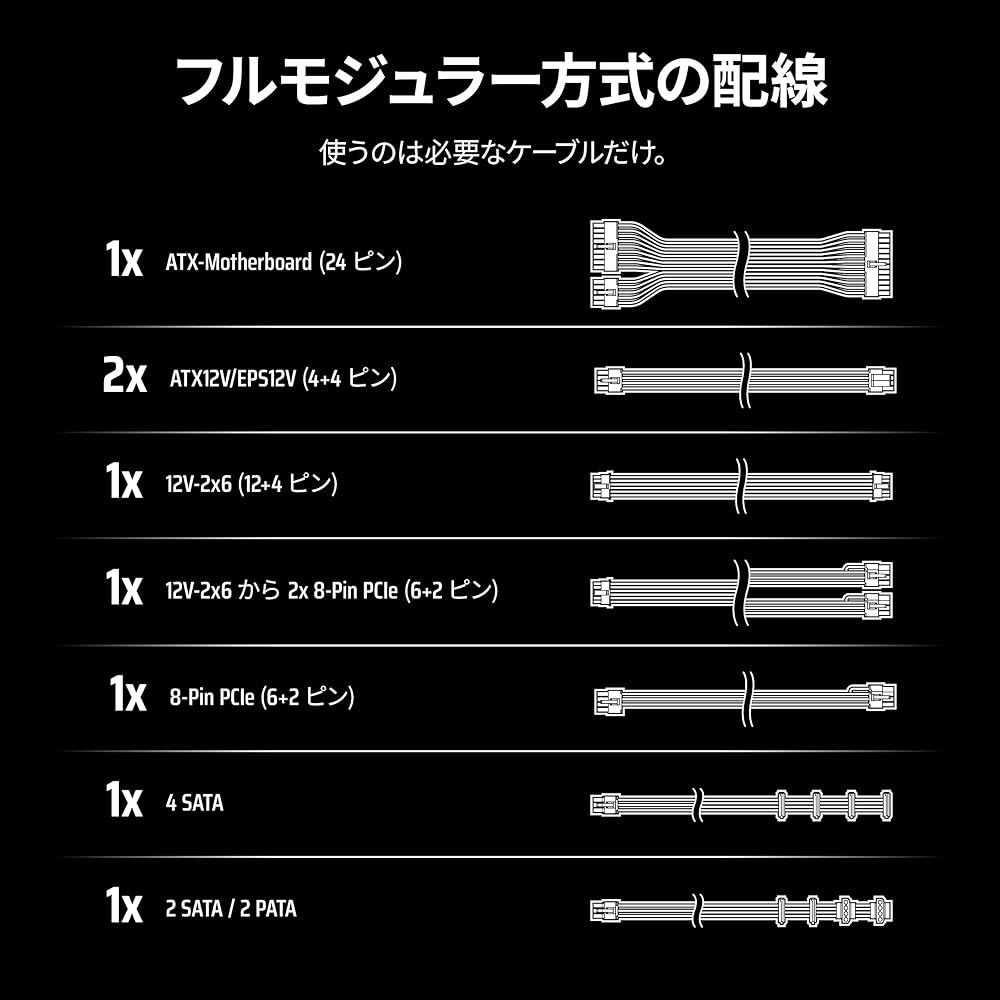 フルモジュラー方式の配線

使うのは必要なケーブルだけ。

1x ATX-Motherboard (24 ピン)

2x ATX12V/EPS12V (4+4 ピン)

1x 12V-2x6 (12+4 ピン)

1x 12V-2x6 から 2x 8-Pin PCIe (6+2 ピン)

1x 8-Pin PCIe (6+2 ピン)

1x 4 SATA

1x 2 SATA / 2 PATA