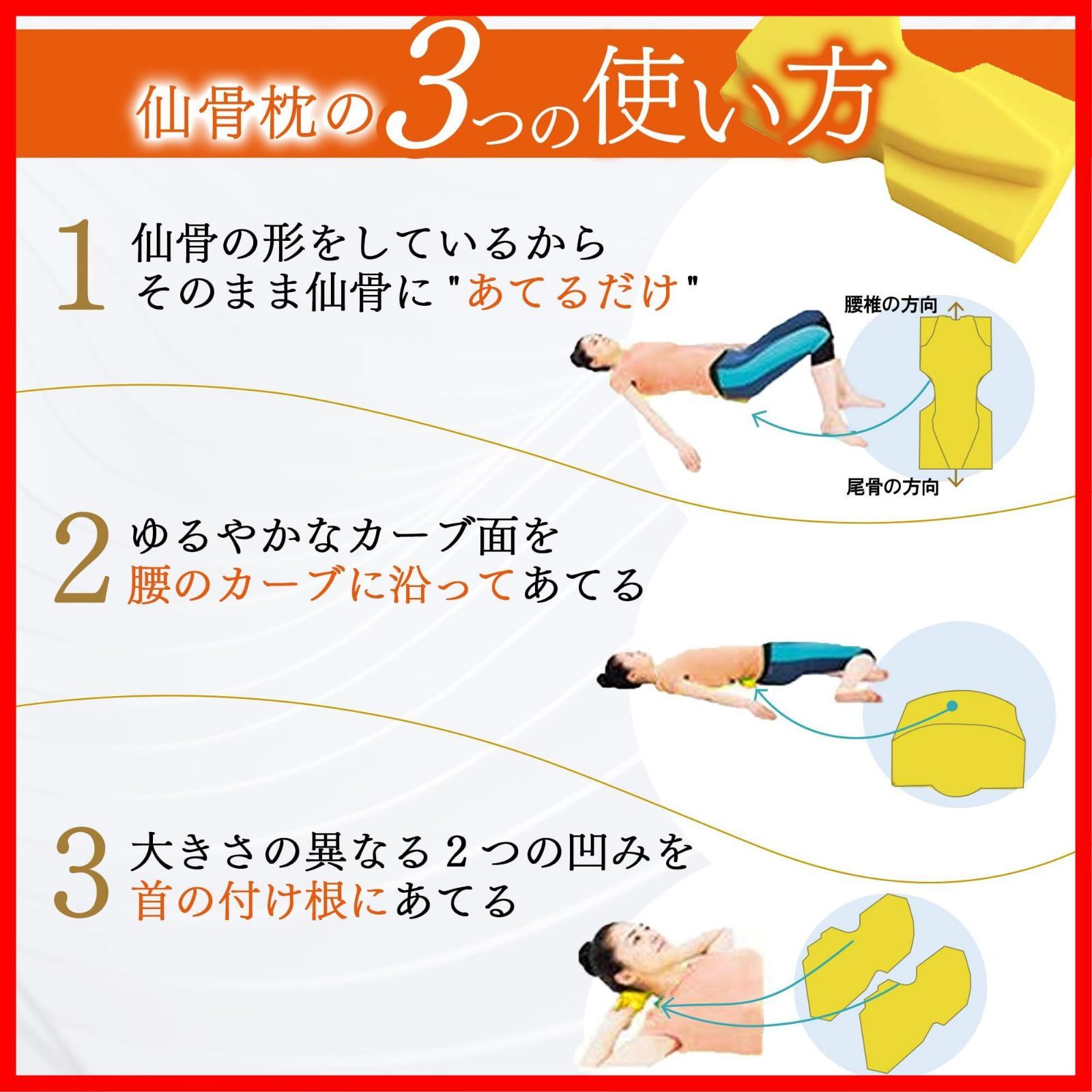 仙骨枕の3つの使い方

1 仙骨の形をしているから そのまま仙骨に"あてるだけ"

腰椎の方向

尾骨の方向

2 ゆるやかなカーブ面を 腰のカーブに沿ってあてる

3 大きさの異なる2つの凹みを 首の付け根にあてる