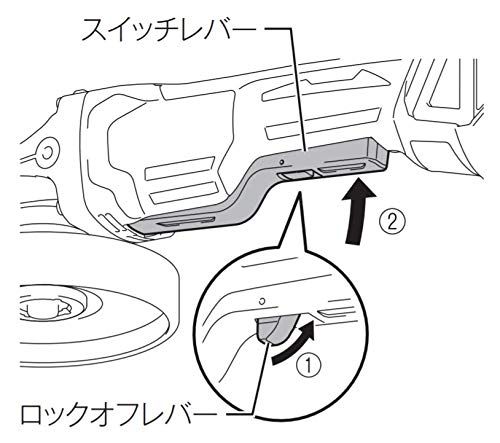 スイッチレバー

②

①

ロックオフレバー