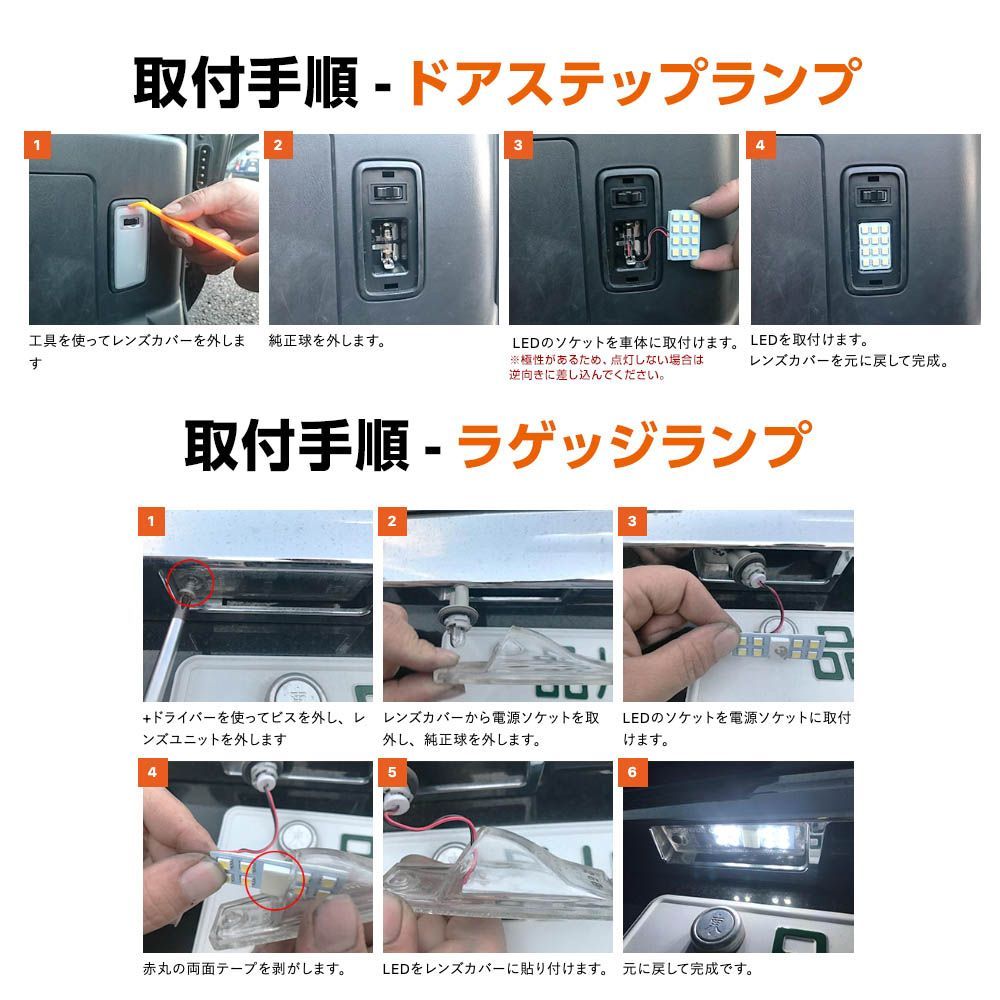 取付手順 - ドアステップランプ

1
工具を使ってレンズカバーを外します

2
純正球を外します。

3
LEDのソケットを車体に取付けます。
※極性があるため、点灯しない場合は逆向きに差し込んでください。

4
LEDを取付けます。
レンズカバーを元に戻して完成。

取付手順 - ラゲッジランプ

1
+ドライバーを使ってビスを外し、レンズユニットを外します

2
レンズカバーから電源ソケットを取外し、純正球を外します。

3
LEDのソケットを電源ソケットに取付けます。

4
赤丸の両面テープを剥がします。

5
LEDをレンズカバーに貼り付けます。

6
元に戻して完成です。