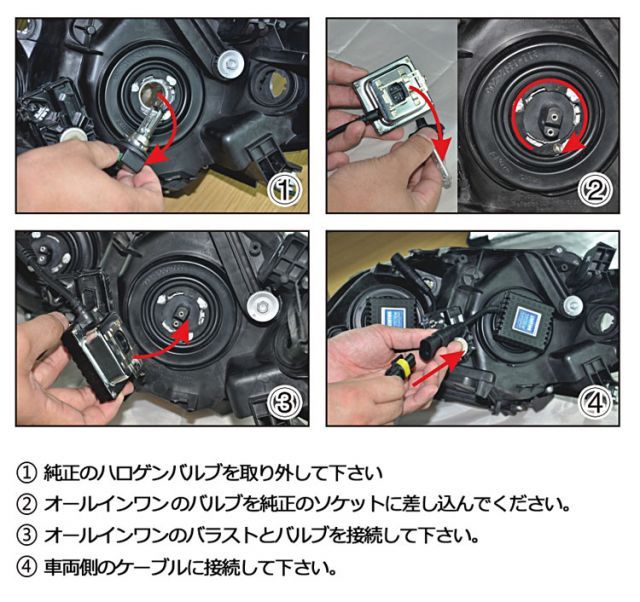 ①

②

③

④

① 純正のハロゲンバルブを取り外して下さい
② オールインワンのバルブを純正のソケットに差し込んでください。
③ オールインワンのバラストとバルブを接続して下さい。
④ 車両側のケーブルに接続して下さい。