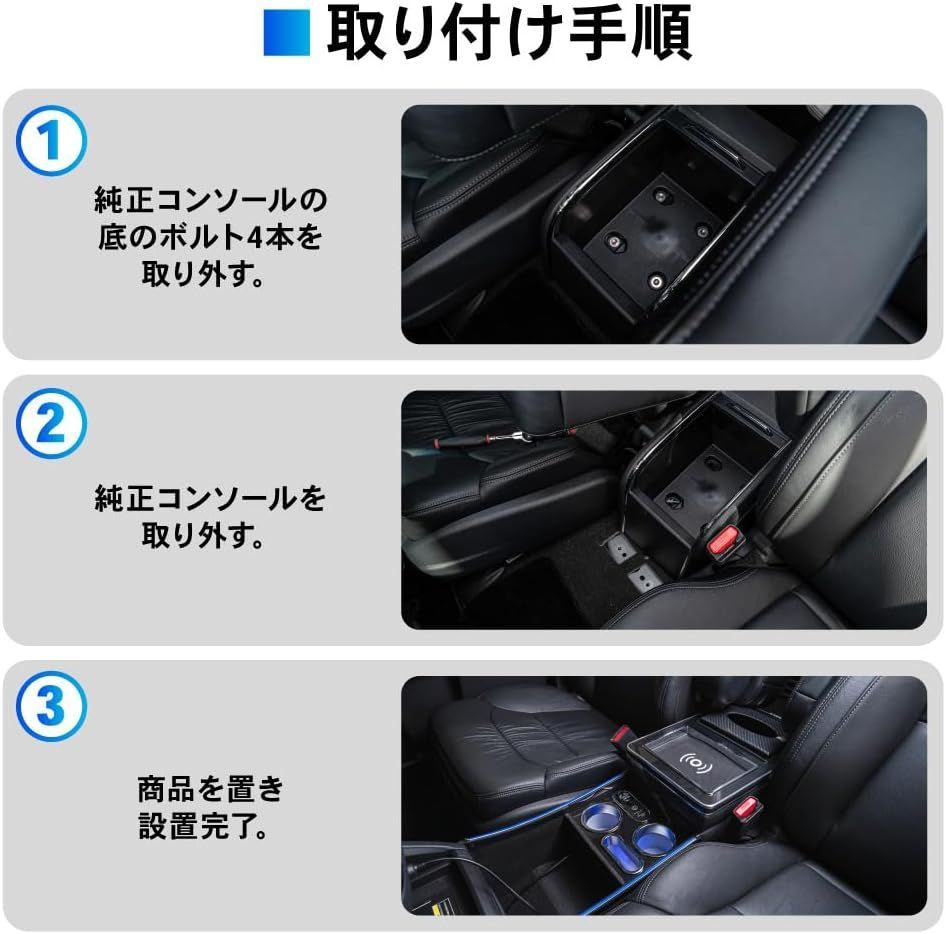 取り付け手順

1

純正コンソールの底のボルト4本を取り外す。

2

純正コンソールを取り外す。

3

商品を置き設置完了。