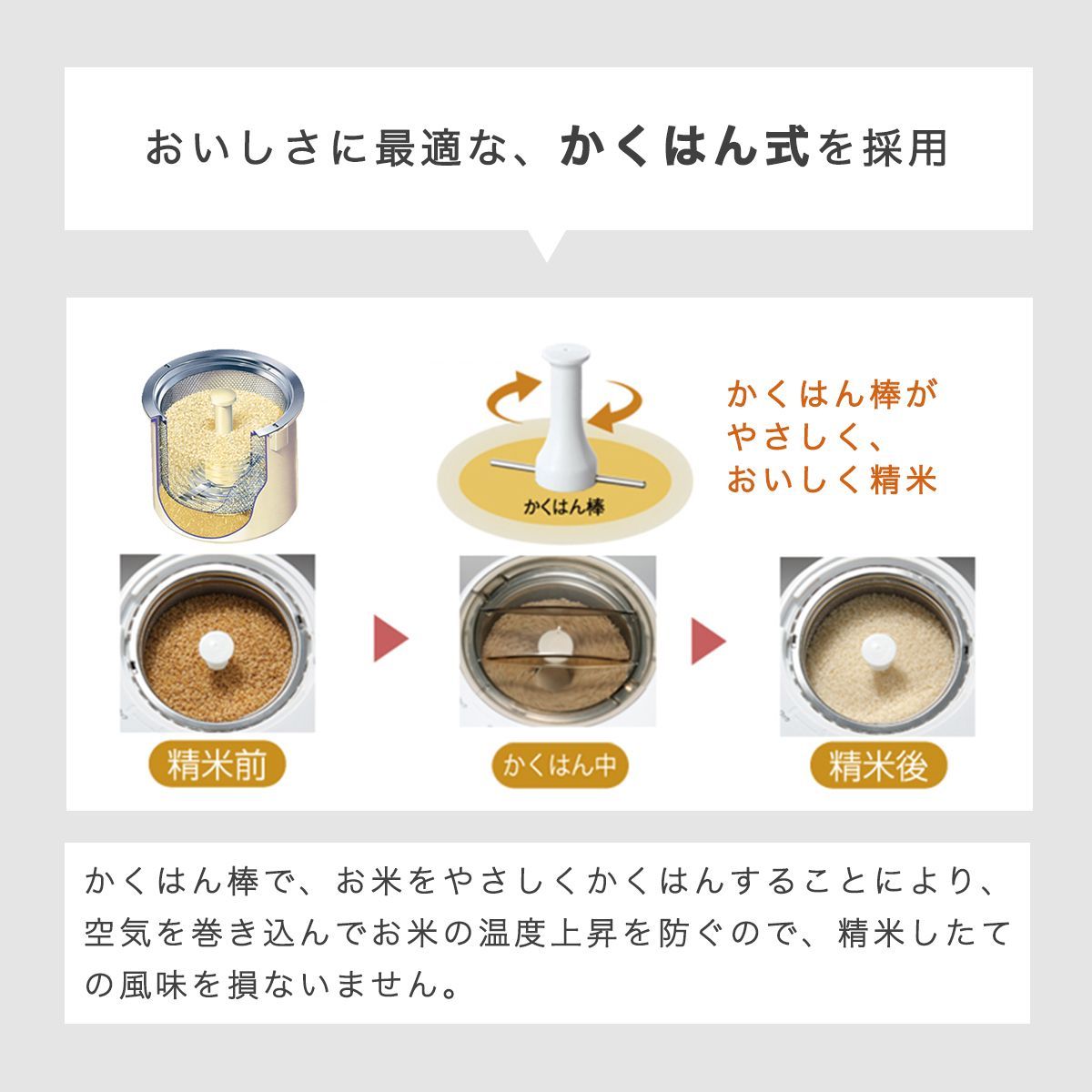 おいしさに最適な、かくはん式を採用

かくはん棒

かくはん棒が
やさしく、
おいしく精米

精米前

かくはん中

精米後

かくはん棒で、お米をやさしくかくはんすることにより、空気を巻き込んでお米の温度上昇を防ぐので、精米したての風味を損ないません。