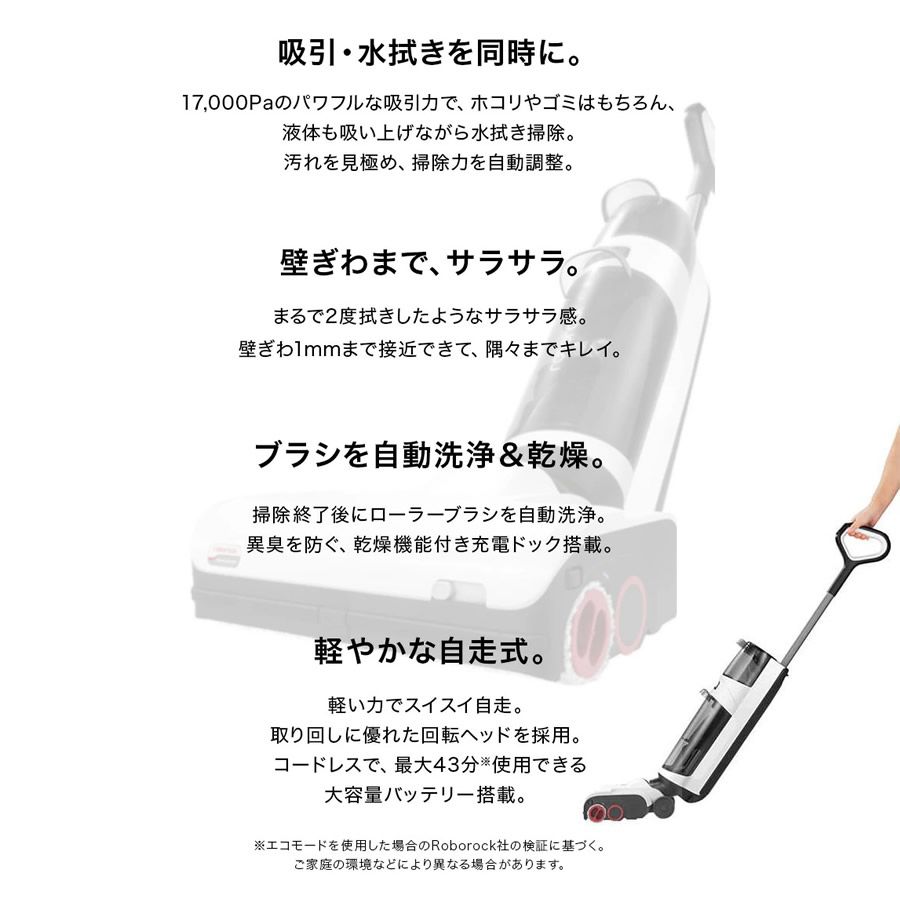 吸引・水拭きを同時に。

17,000Paのパワフルな吸引力で、ホコリやゴミはもちろん、液体も吸い上げながら水拭き掃除。汚れを見極め、掃除力を自動調整。

壁ぎわまで、サラサラ。

まるで2度拭きしたようなサラサラ感。壁ぎわ1mmまで接近できて、隅々までキレイ。

ブラシを自動洗浄&乾燥。

掃除終了後にローラーブラシを自動洗浄。異臭を防ぐ、乾燥機能付き充電ドック搭載。

軽やかな自走式。

軽い力でスイスイ自走。取り回しに優れた回転ヘッドを採用。コードレスで、最大43分※使用できる大容量バッテリー搭載。

※エコモードを使用した場合のRoborock社の検証に基づく。ご家庭の環境などにより異なる場合があります。