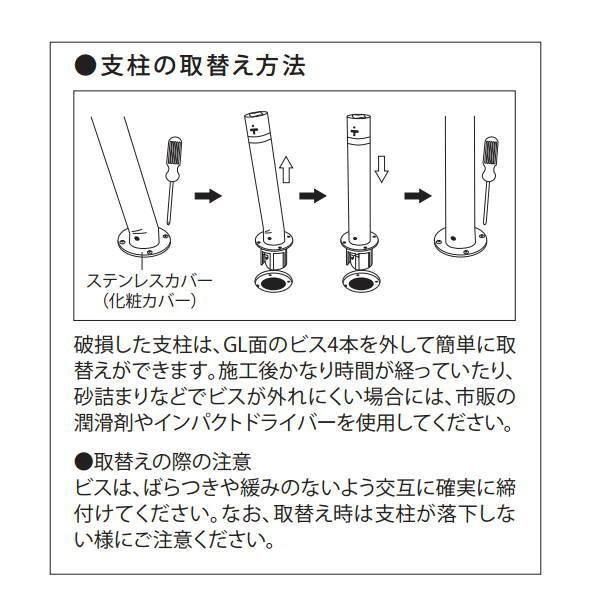 ●支柱の取替え方法

ステンレスカバー
（化粧カバー）

破損した支柱は、GL面のビス4本を外して簡単に取替えができます。施工後かなり時間が経っていたり、砂詰まりなどでビスが外れにくい場合には、市販の潤滑剤やインパクトドライバーを使用してください。

●取替えの際の注意
ビスは、ばらつきや緩みのないよう交互に確実に締付けてください。なお、取替え時は支柱が落下しない様にご注意ください。