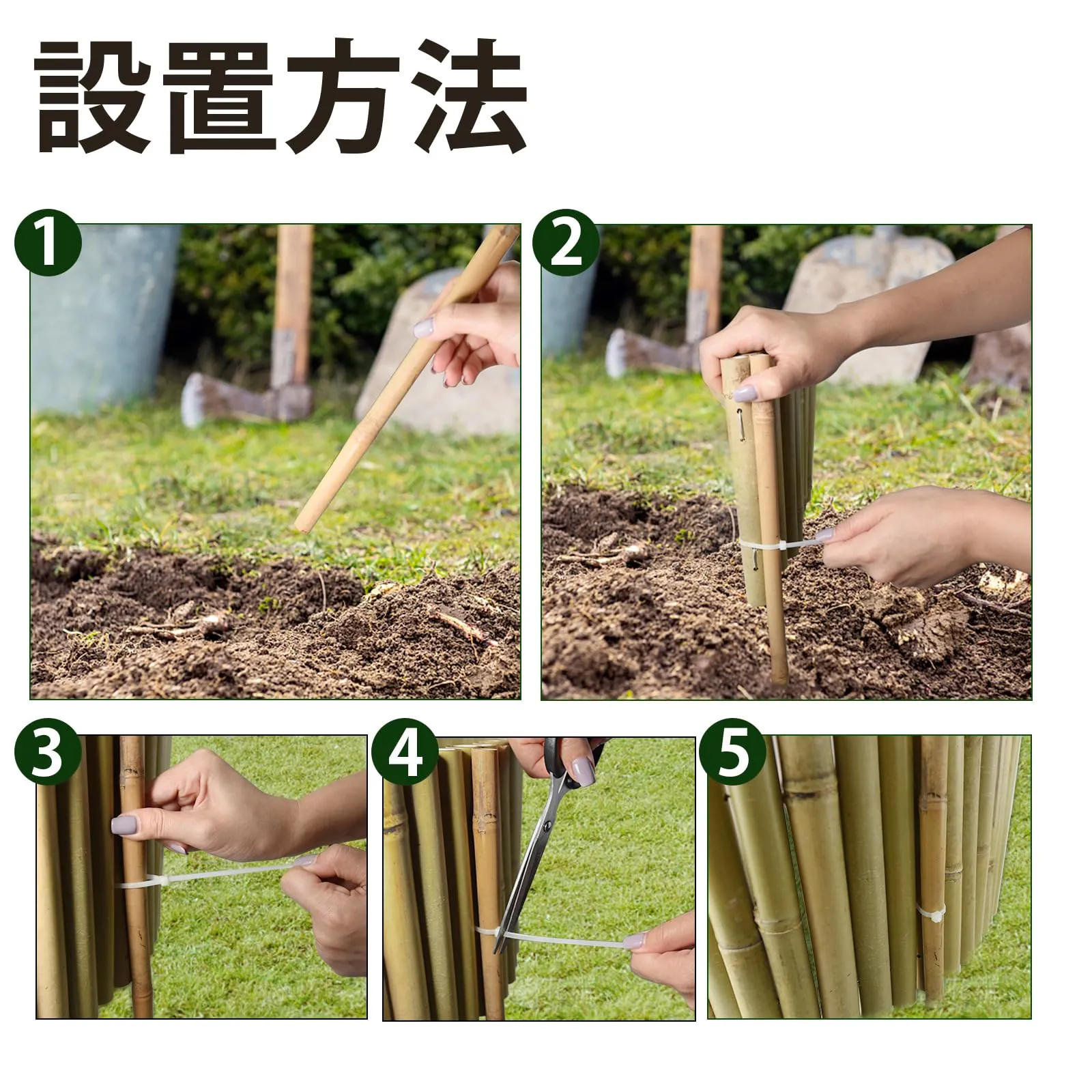 設置方法

1

2

3

4

5