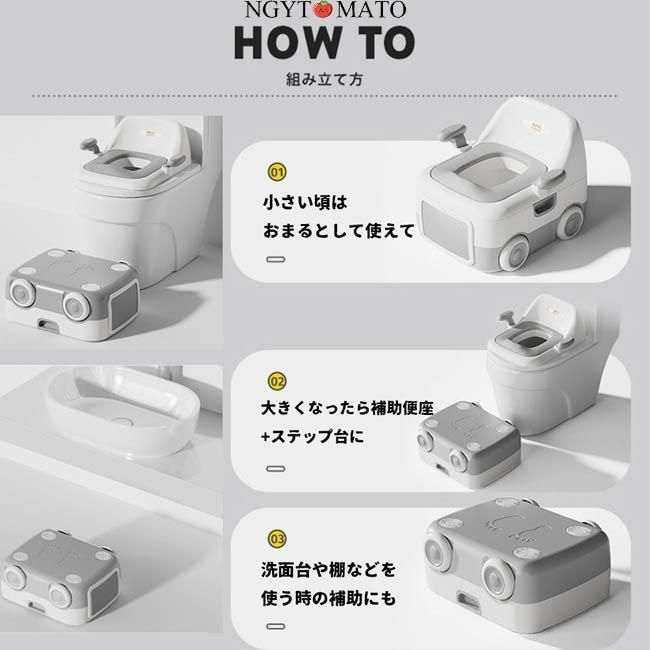 NGYTOMATO
HOW TO
組み立て方

01
小さい頃は
おまるとして使えて

02
大きくなったら補助便座
+ステップ台に

03
洗面台や棚などを
使う時の補助にも