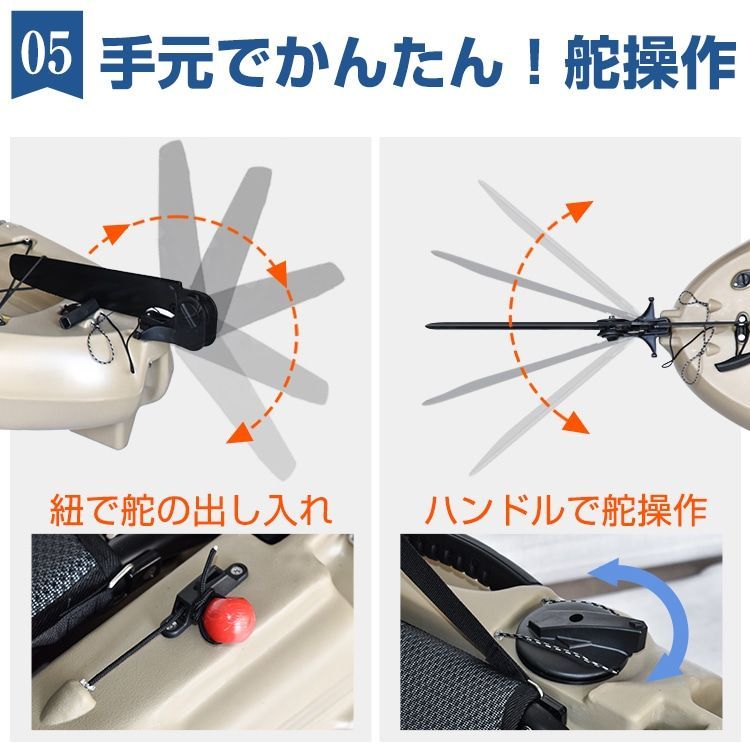 05 手元でかんたん！舵操作

紐で舵の出し入れ

ハンドルで舵操作