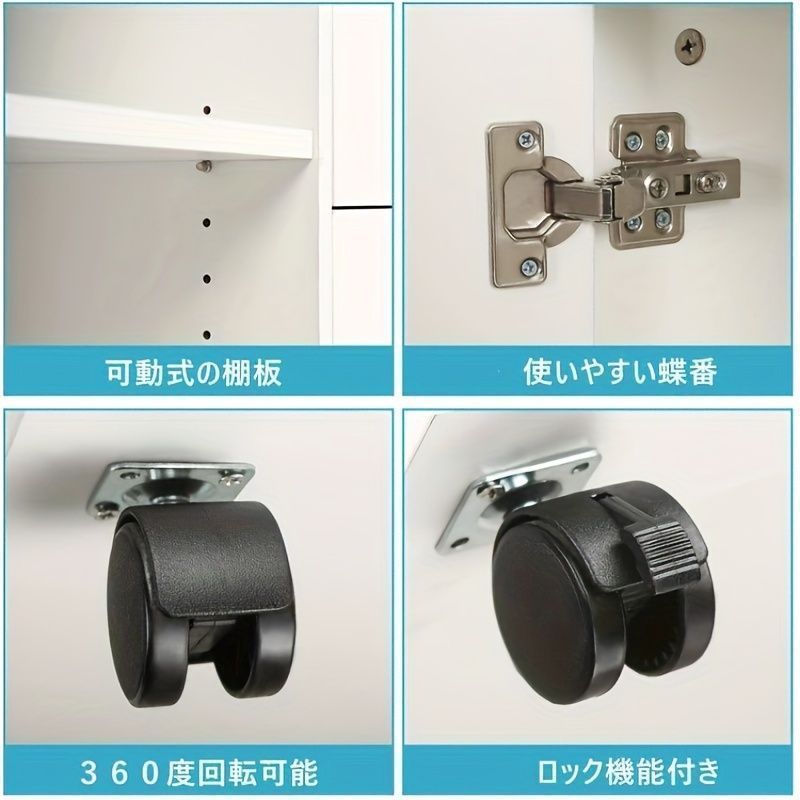 可動式の棚板

使いやすい蝶番

３６０度回転可能

ロック機能付き