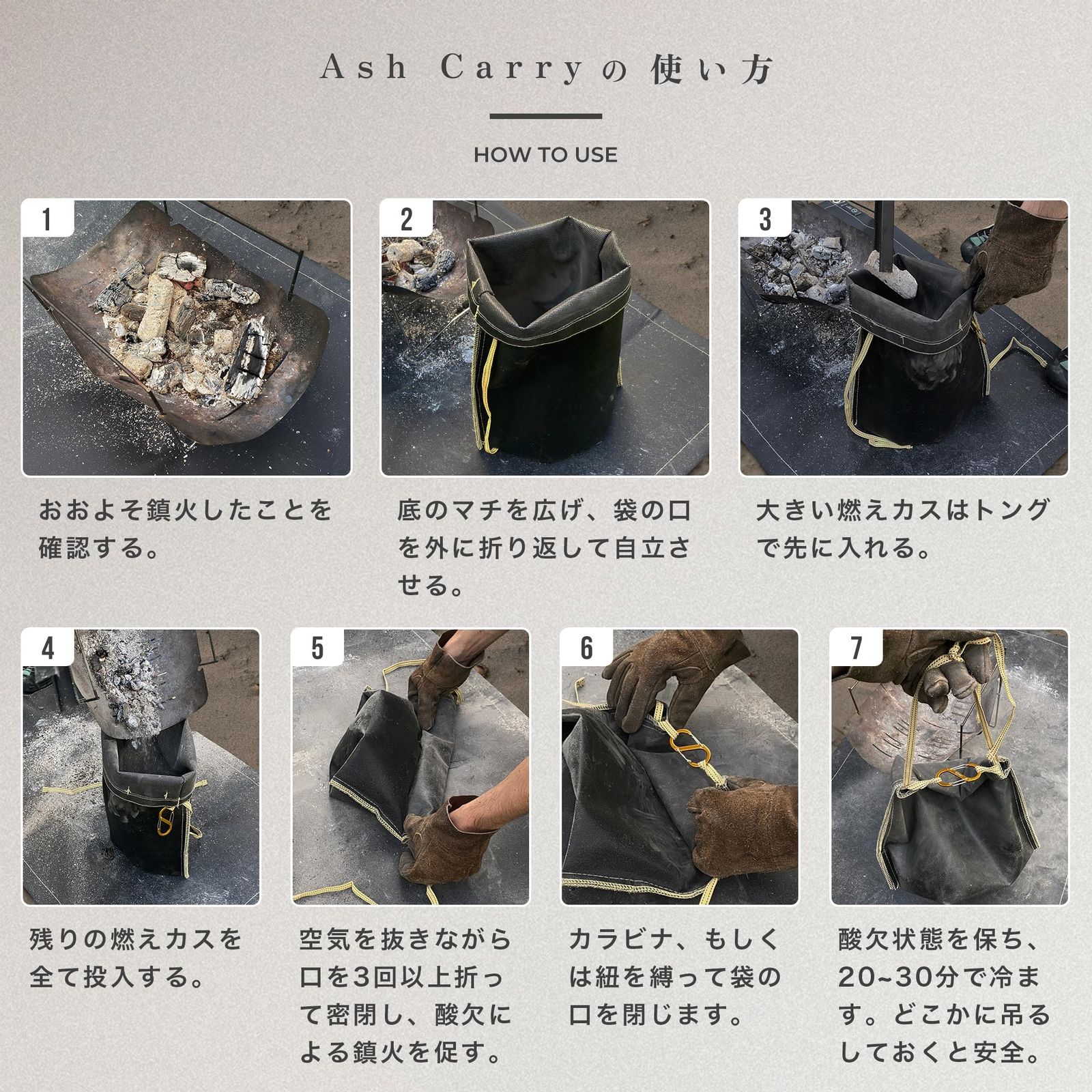 Ash Carryの使い方

HOW TO USE

1

おおよそ鎮火したことを確認する。

2

底のマチを広げ、袋の口を外に折り返して自立させる。

3

大きい燃えカスはトングで先に入れる。

4

残りの燃えカスを全て投入する。

5

空気を抜きながら口を3回以上折って密閉し、酸欠による鎮火を促す。

6

カラビナ、もしくは紐を縛って袋の口を閉じます。

7

酸欠状態を保ち、20~30分で冷ます。どこかに吊るしておくと安全。