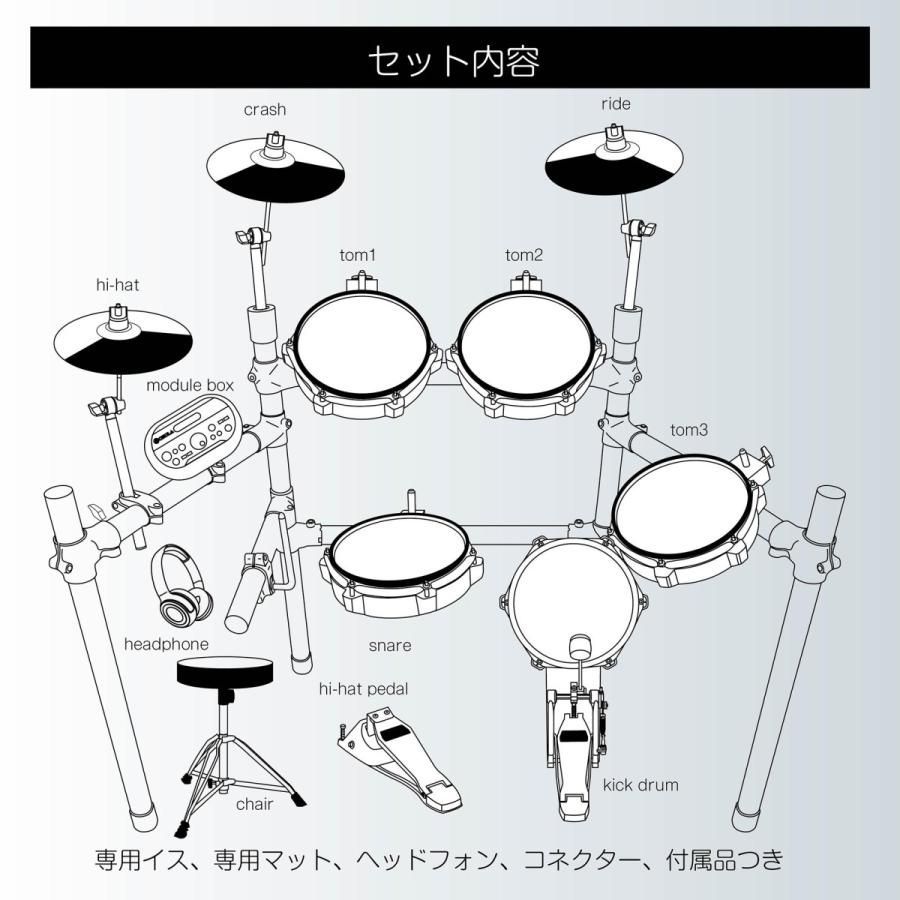 セット内容

crash

ride

tom1

tom2

hi-hat

module box

tom3

headphone

snare

hi-hat pedal

chair

kick drum

専用イス、専用マット、ヘッドフォン、コネクター、付属品つき