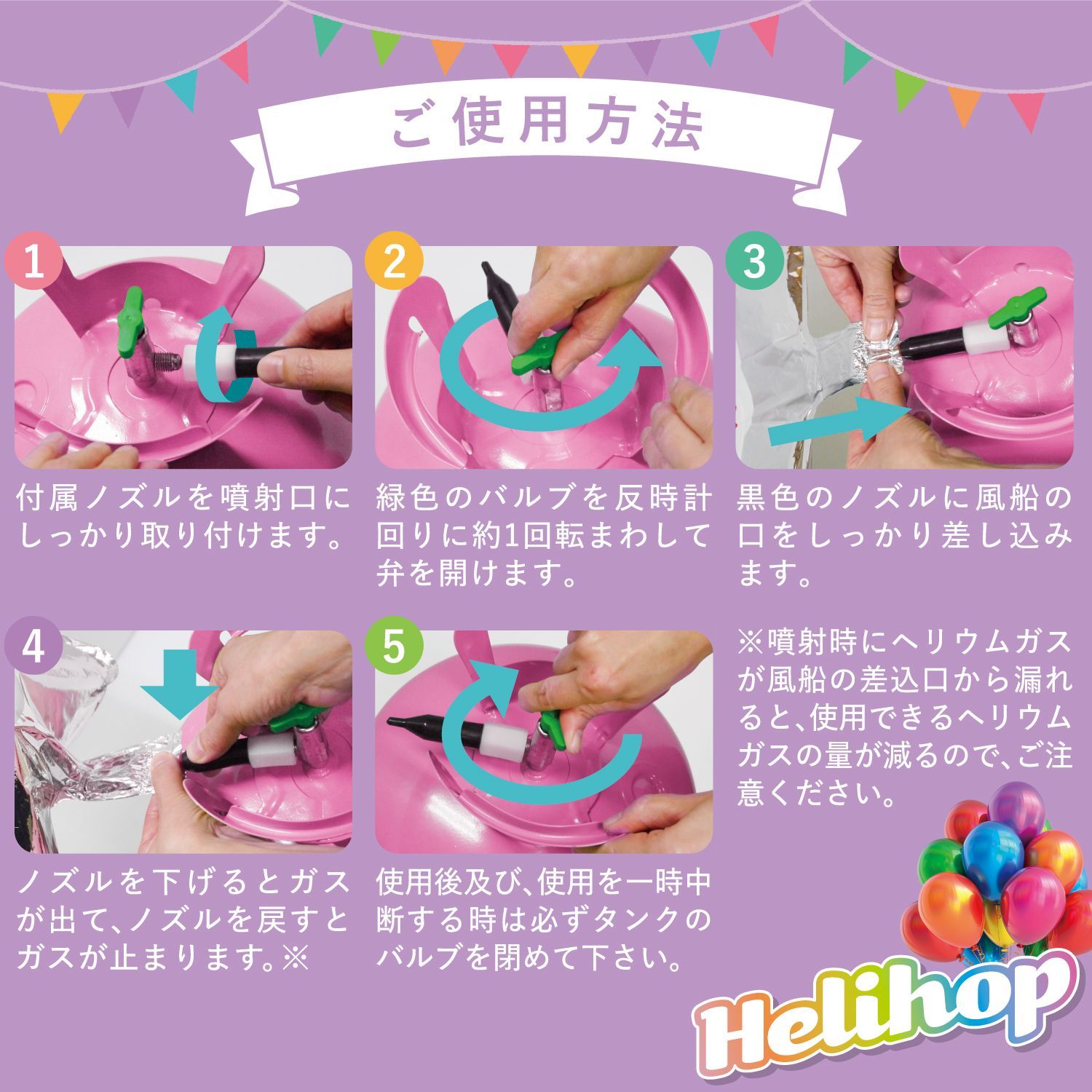 ご使用方法

1

付属ノズルを噴射口にしっかり取り付けます。

2

緑色のバルブを反時計回りに約1回転まわして弁を開けます。

3

黒色のノズルに風船の口をしっかり差し込みます。

4

ノズルを下げるとガスが出て、ノズルを戻すとガスが止まります。※

5

使用後及び、使用を一時中断する時は必ずタンクのバルブを閉めて下さい。

※噴射時にヘリウムガスが風船の差込口から漏れると、使用できるヘリウムガスの量が減るので、ご注意ください。

Helihop