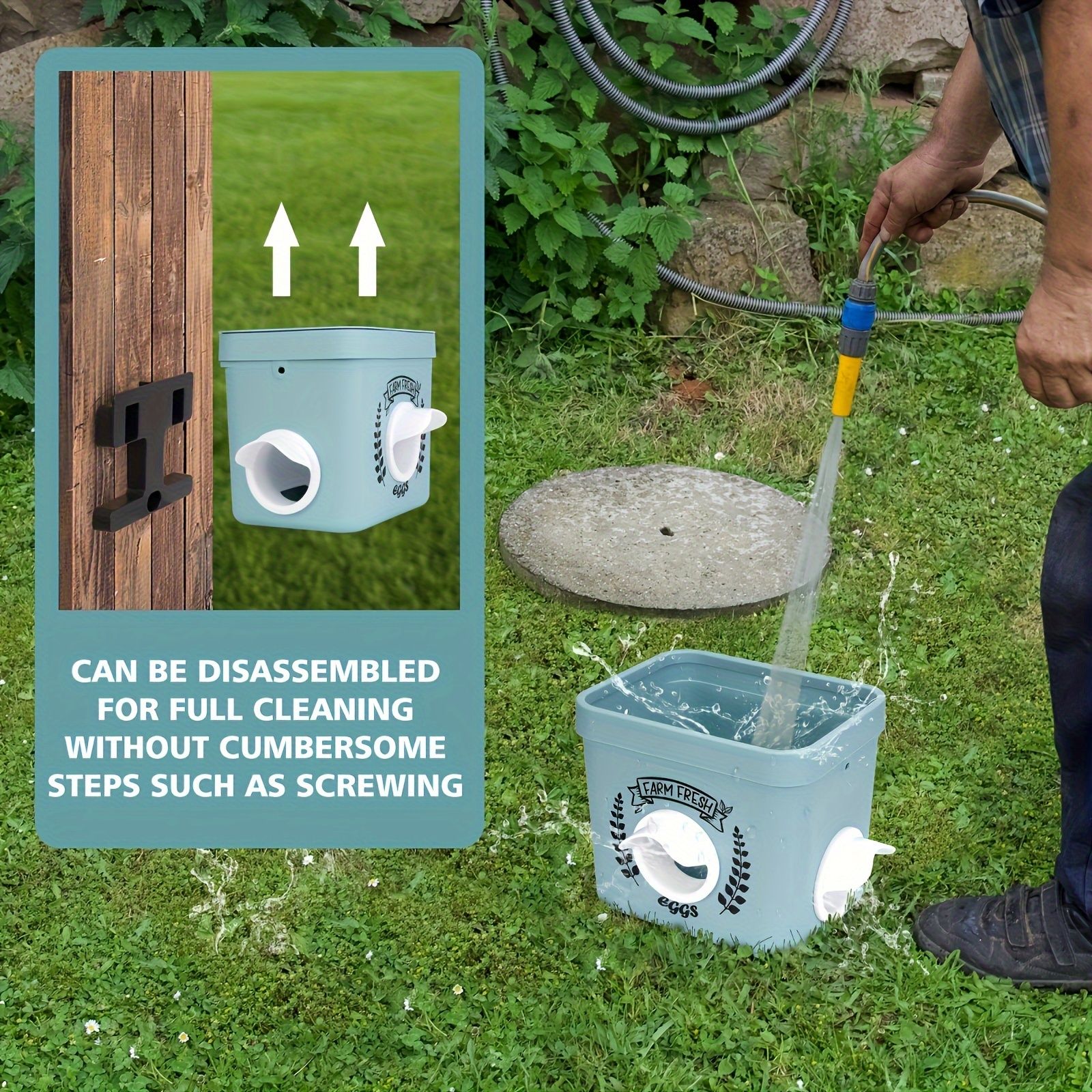 FARM FRESH
eggs

CAN BE DISASSEMBLED FOR FULL CLEANING WITHOUT CUMBERSOME STEPS SUCH AS SCREWING

FARM FRESH
eggs