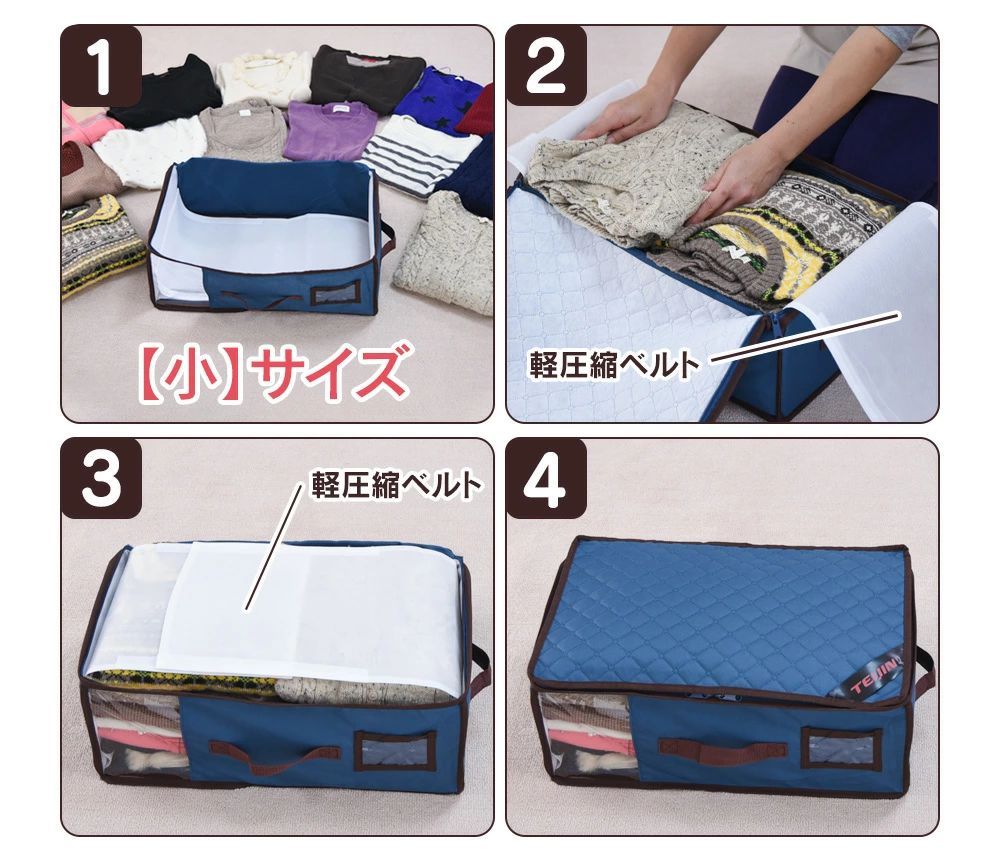 1

【小】サイズ

2

軽圧縮ベルト

3

軽圧縮ベルト

4

TEIJIN