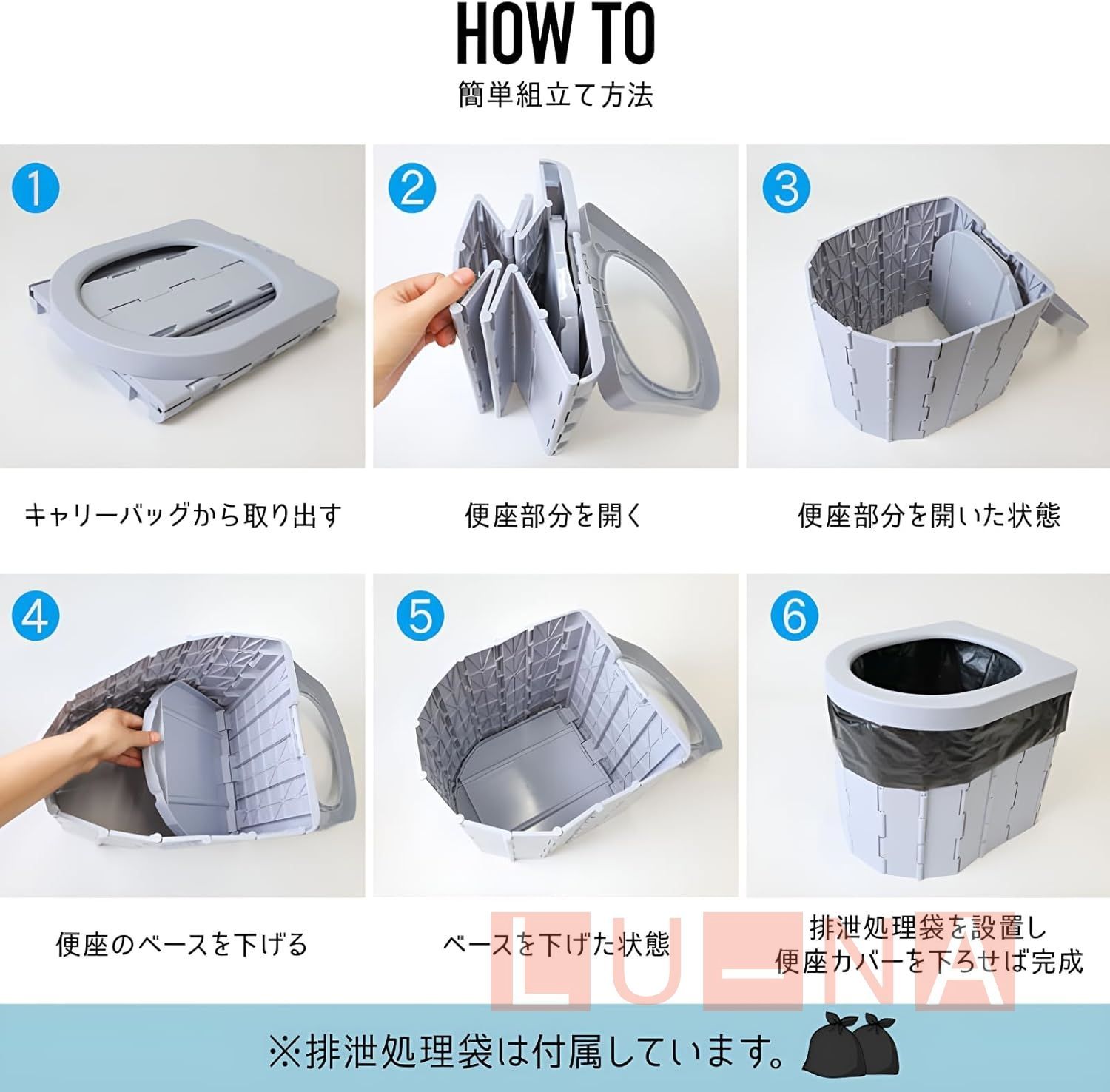 HOW TO

簡単組立て方法

1

キャリーバッグから取り出す

2

便座部分を開く

3

便座部分を開いた状態

4

便座のベースを下げる

5

ベースを下げた状態

6

排泄処理袋を設置し
便座カバーを下ろせば完成

LU-NA

※排泄処理袋は付属しています。