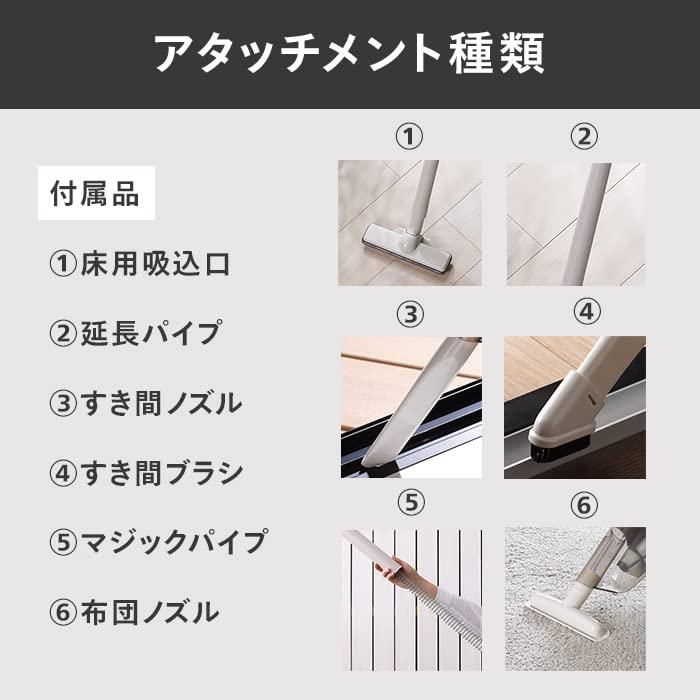 アタッチメント種類

付属品

①床用吸込口

②延長パイプ

③すき間ノズル

④すき間ブラシ

⑤マジックパイプ

⑥布団ノズル

①

②

③

④

⑤

⑥