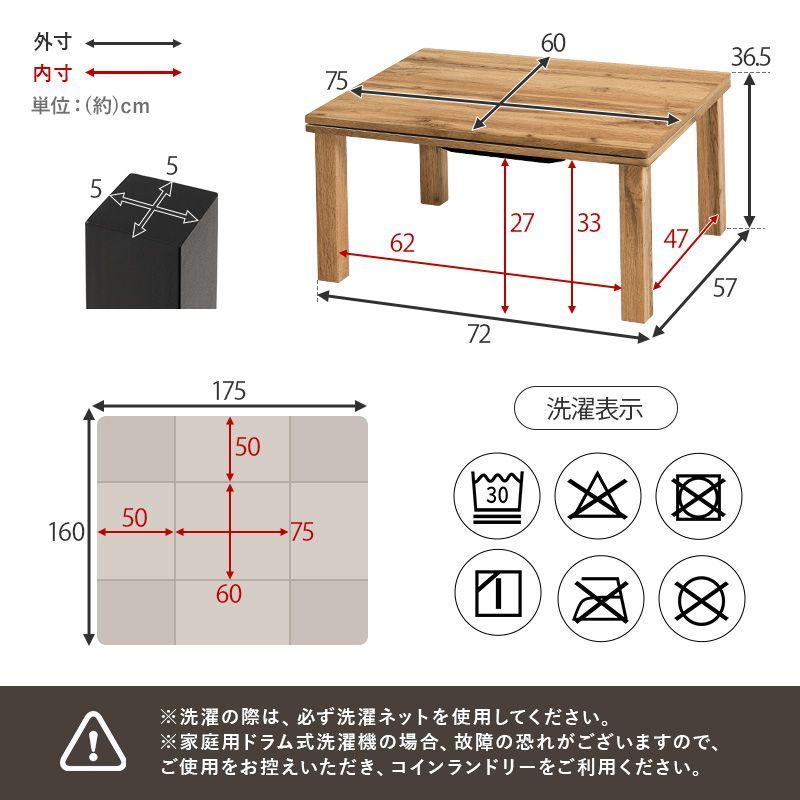 外寸
内寸
単位：(約)cm

5
5

60
75
36.5
27
33
62
47
57
72

175
160
50
50
75
60

洗濯表示

30

※洗濯の際は、必ず洗濯ネットを使用してください。
※家庭用ドラム式洗濯機の場合、故障の恐れがございますので、ご使用をお控えいただき、コインランドリーをご利用ください。