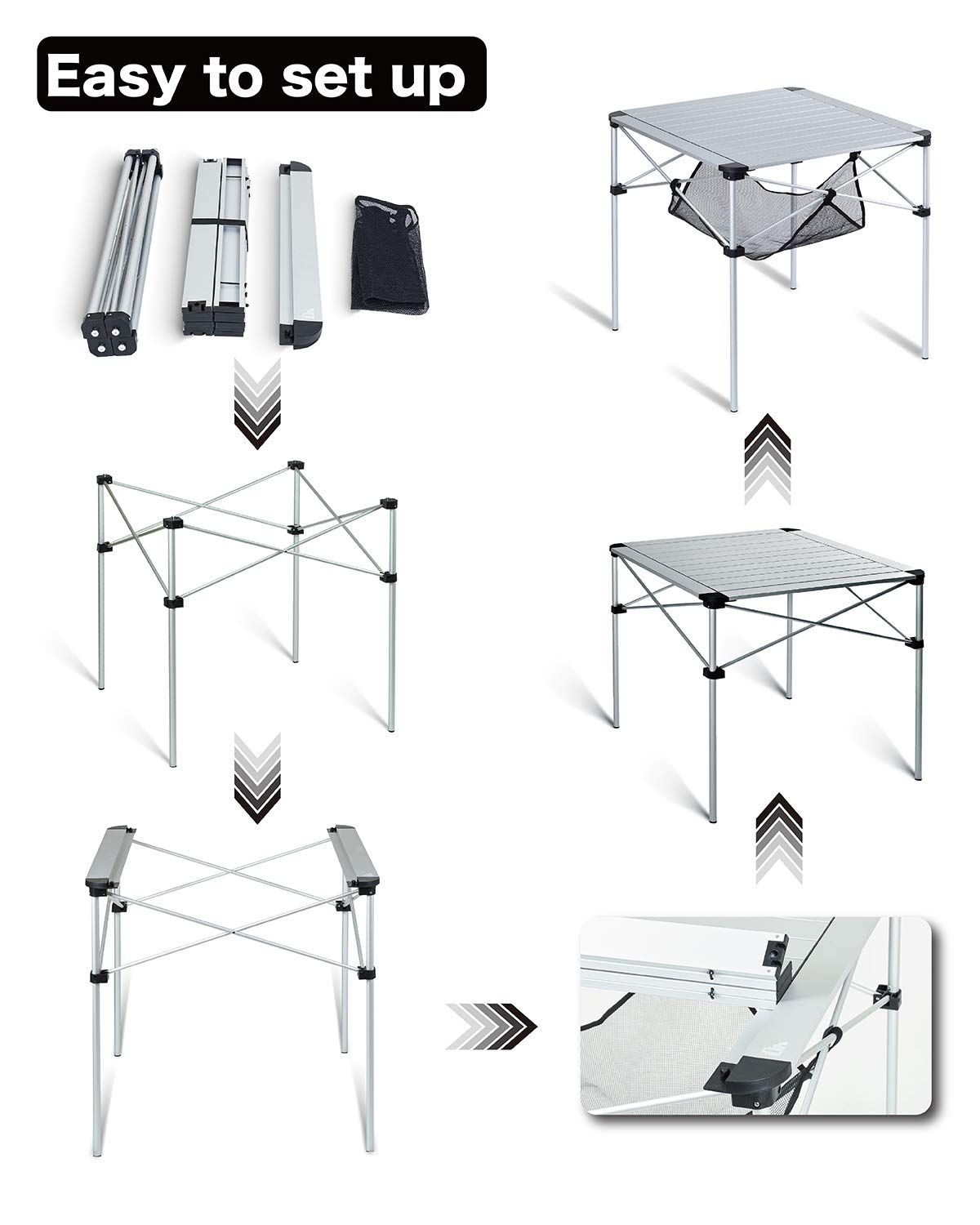 Easy to set up