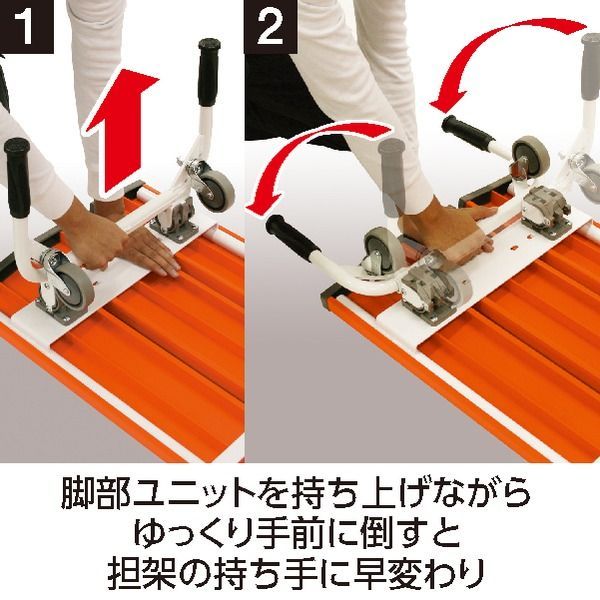 1

2

脚部ユニットを持ち上げながら
ゆっくり手前に倒すと
担架の持ち手に早変わり