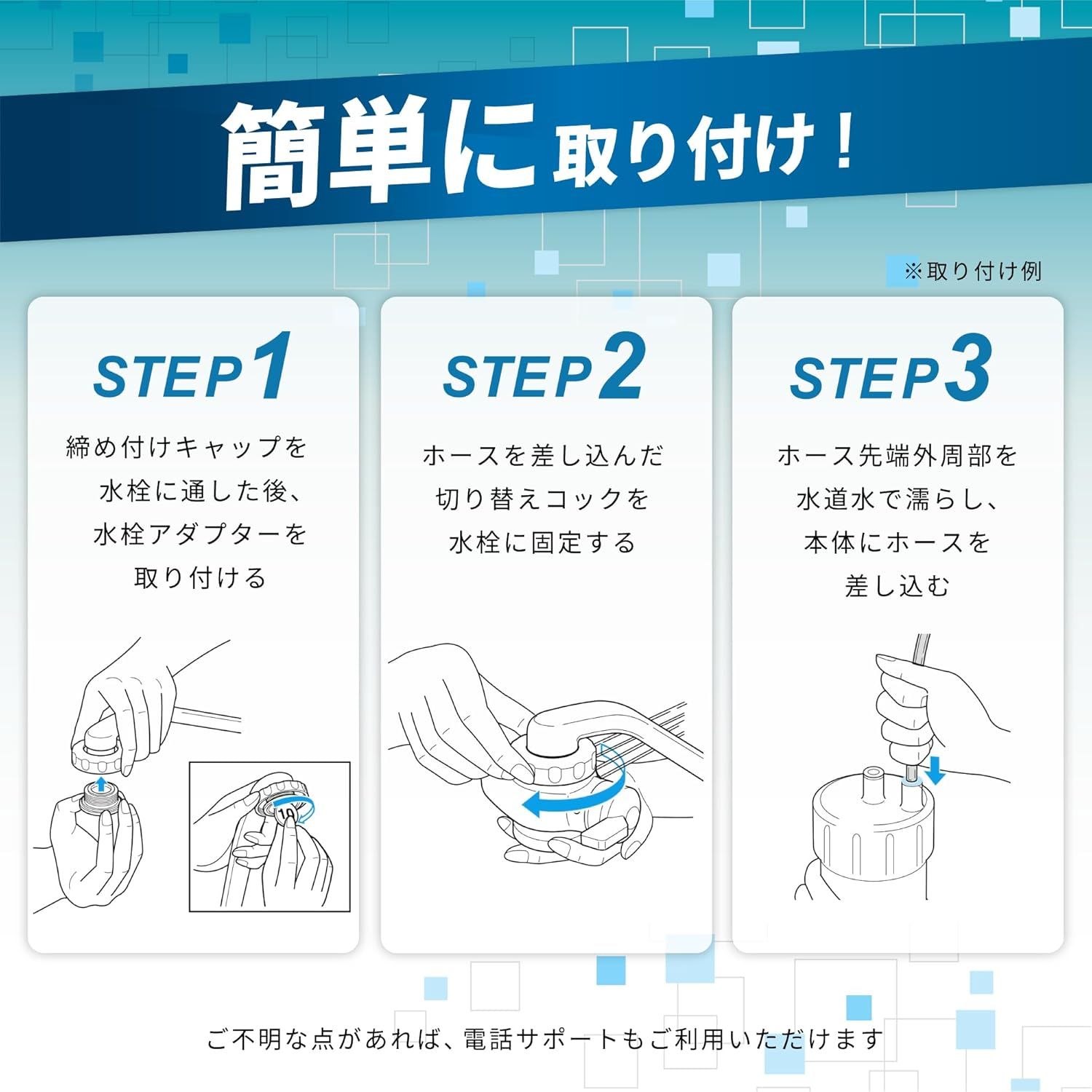 簡単に取り付け！

※取り付け例

STEP1

締め付けキャップを水栓に通した後、水栓アダプターを取り付ける

10

STEP2

ホースを差し込んだ切り替えコックを水栓に固定する

STEP3

ホース先端外周部を水道水で濡らし、本体にホースを差し込む

ご不明な点があれば、電話サポートもご利用いただけます