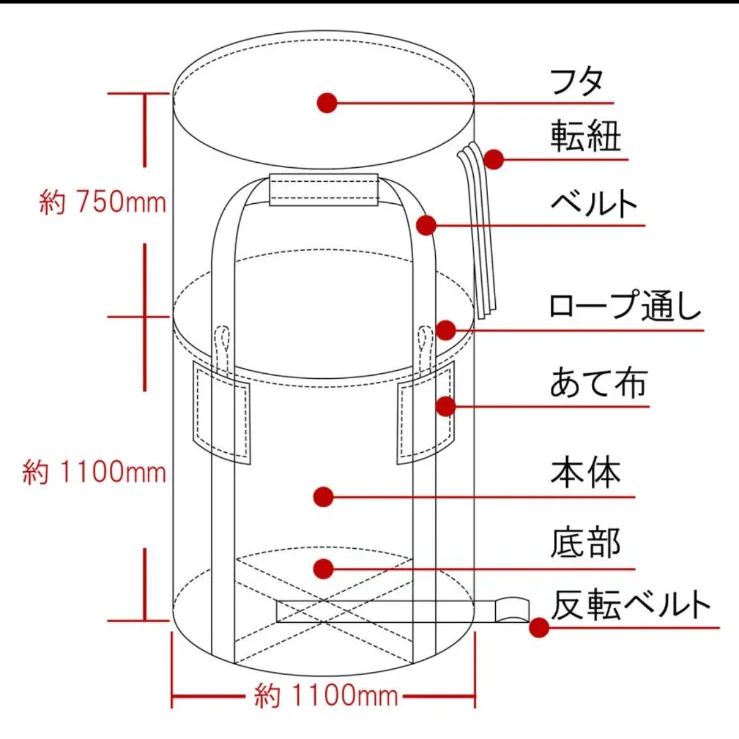 約 750mm
約 1100mm
約 1100mm
フタ
転紐
ベルト
ロープ通し
あて布
本体
底部
反転ベルト