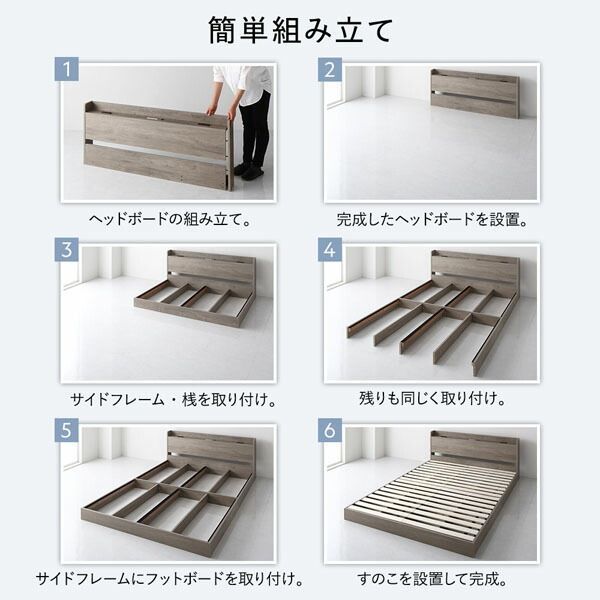 簡単組み立て

1

ヘッドボードの組み立て。

2

完成したヘッドボードを設置。

3

サイドフレーム・桟を取り付け。

4

残りも同じく取り付け。

5

サイドフレームにフットボードを取り付け。

6

すのこを設置して完成。