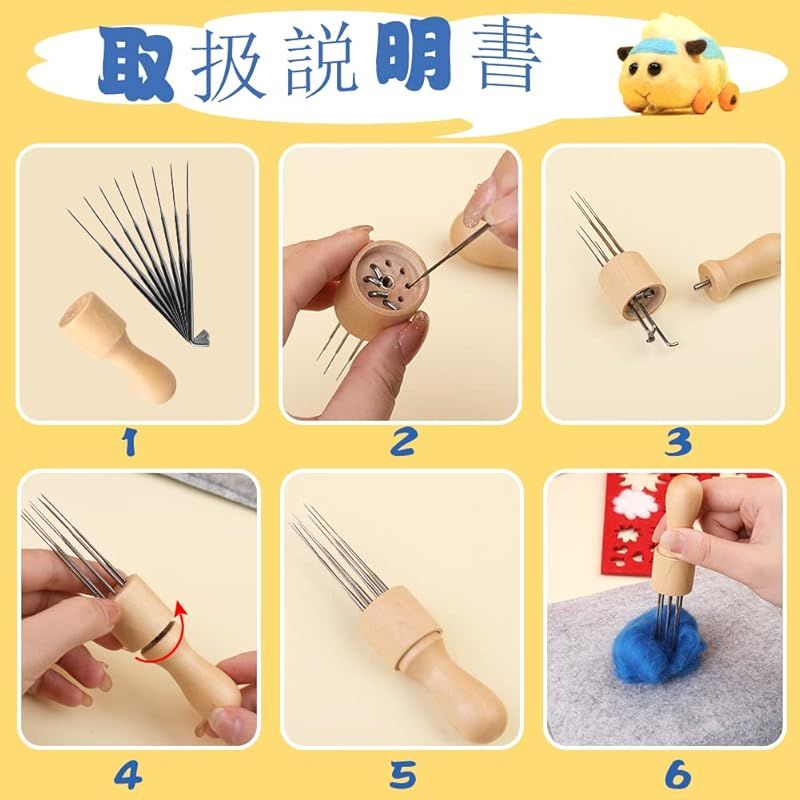 取扱説明書

1

2

3

4

5

6