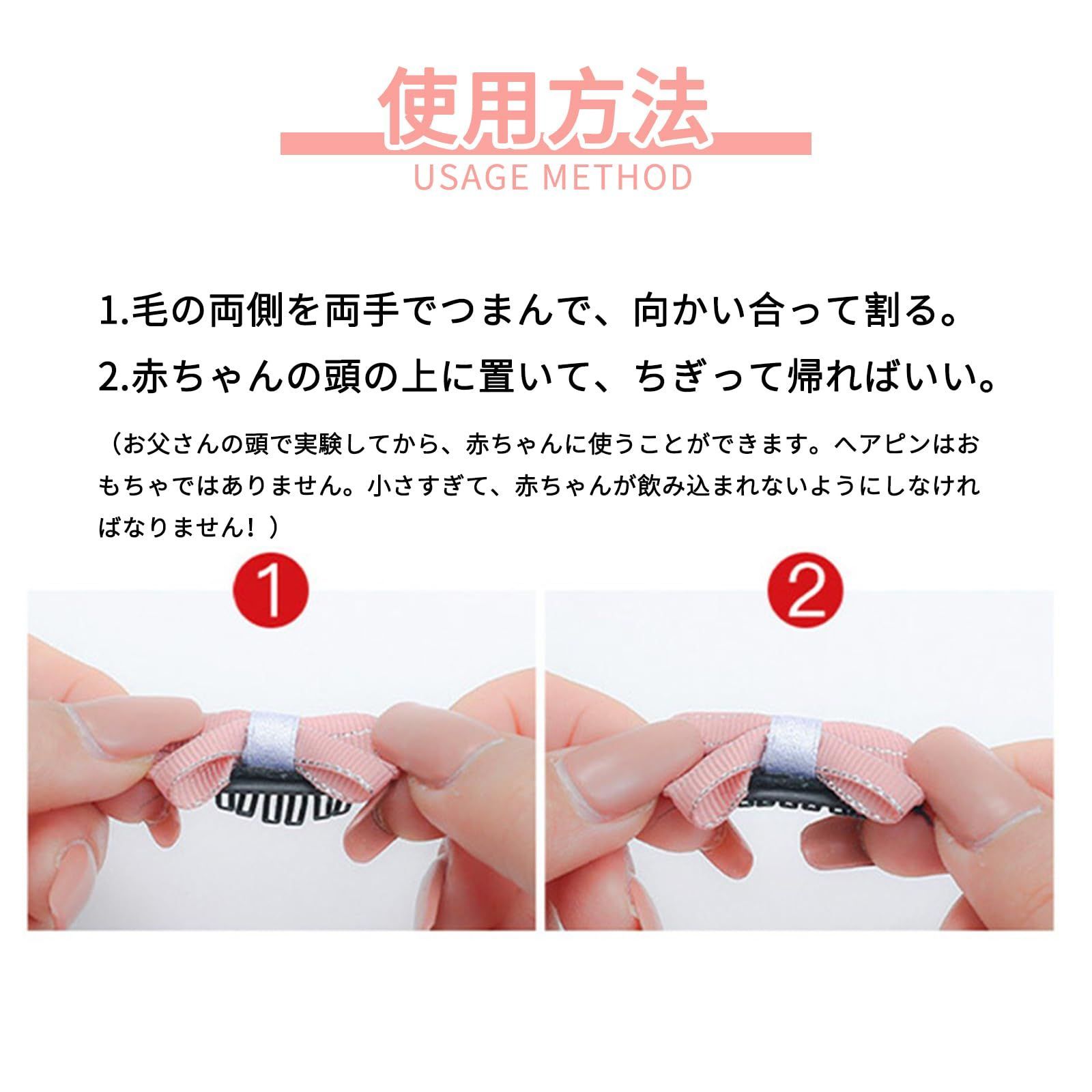 使用方法

USAGE METHOD

1.毛の両側を両手でつまんで、向かい合って割る。

2.赤ちゃんの頭の上に置いて、ちぎって帰ればいい。

（お父さんの頭で実験してから、赤ちゃんに使うことができます。ヘアピンはおもちゃではありません。小さすぎて、赤ちゃんが飲み込まれないようにしなければなりません！）

1

2