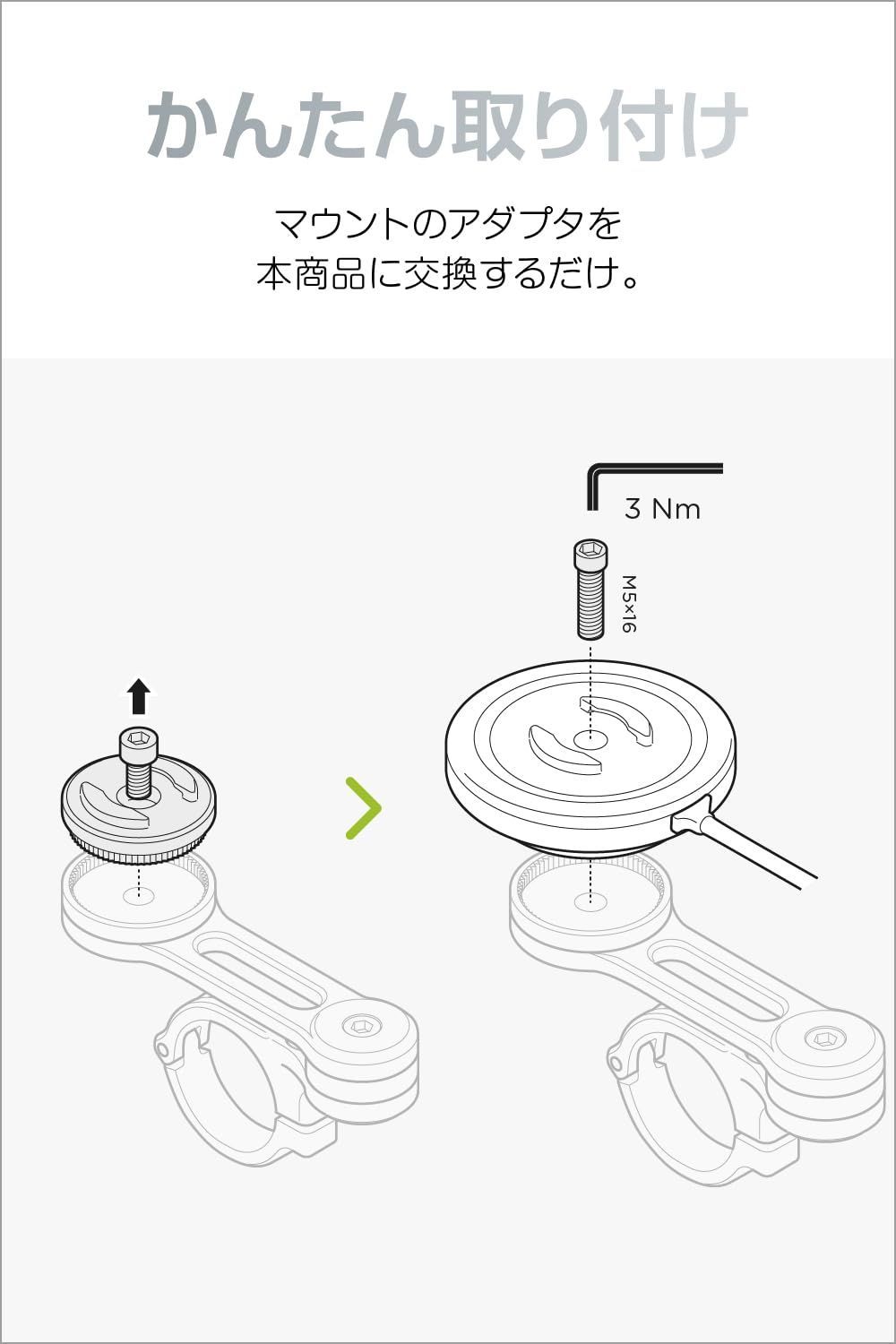 かんたん取り付け

マウントのアダプタを
本商品に交換するだけ。

3 Nm

M5×16