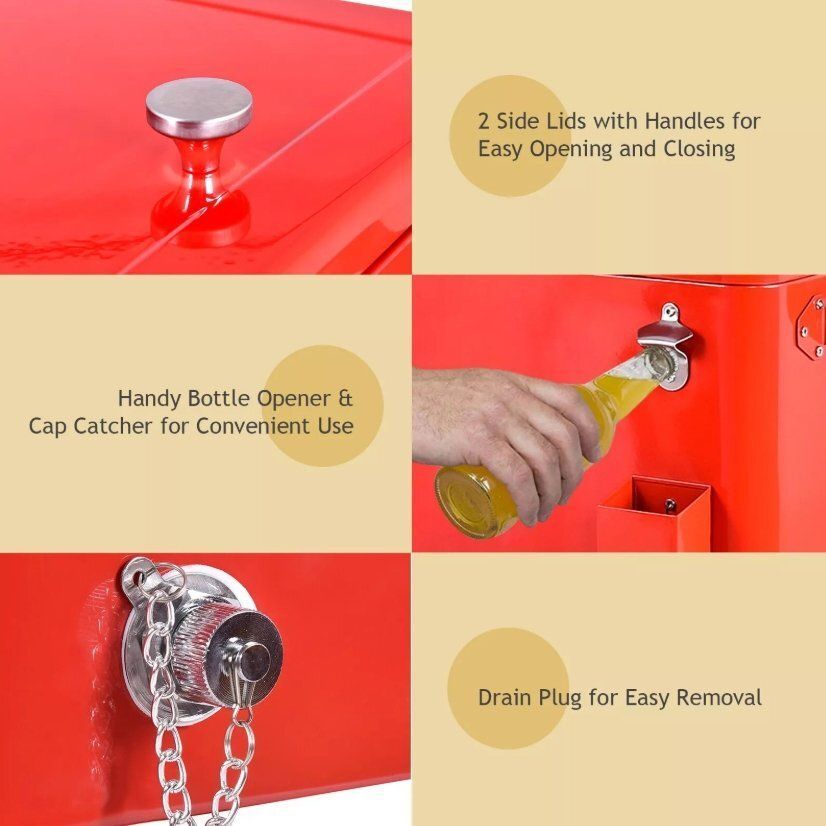 2 Side Lids with Handles for Easy Opening and Closing

Handy Bottle Opener & Cap Catcher for Convenient Use

Drain Plug for Easy Removal