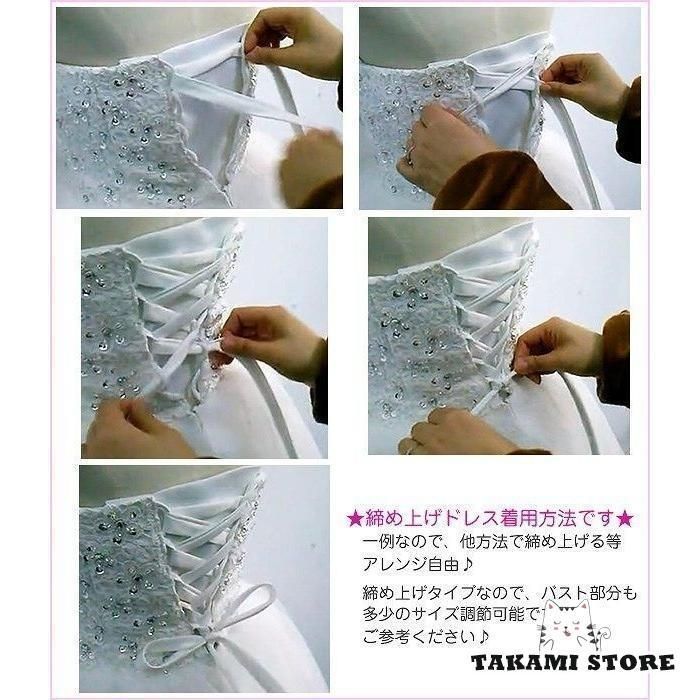 ★締め上げドレス着用方法です★
一例なので、他方法で締め上げる等アレンジ自由♪

締め上げタイプなので、バスト部分も多少のサイズ調節可能でご参考ください♪

TAKAMI STORE