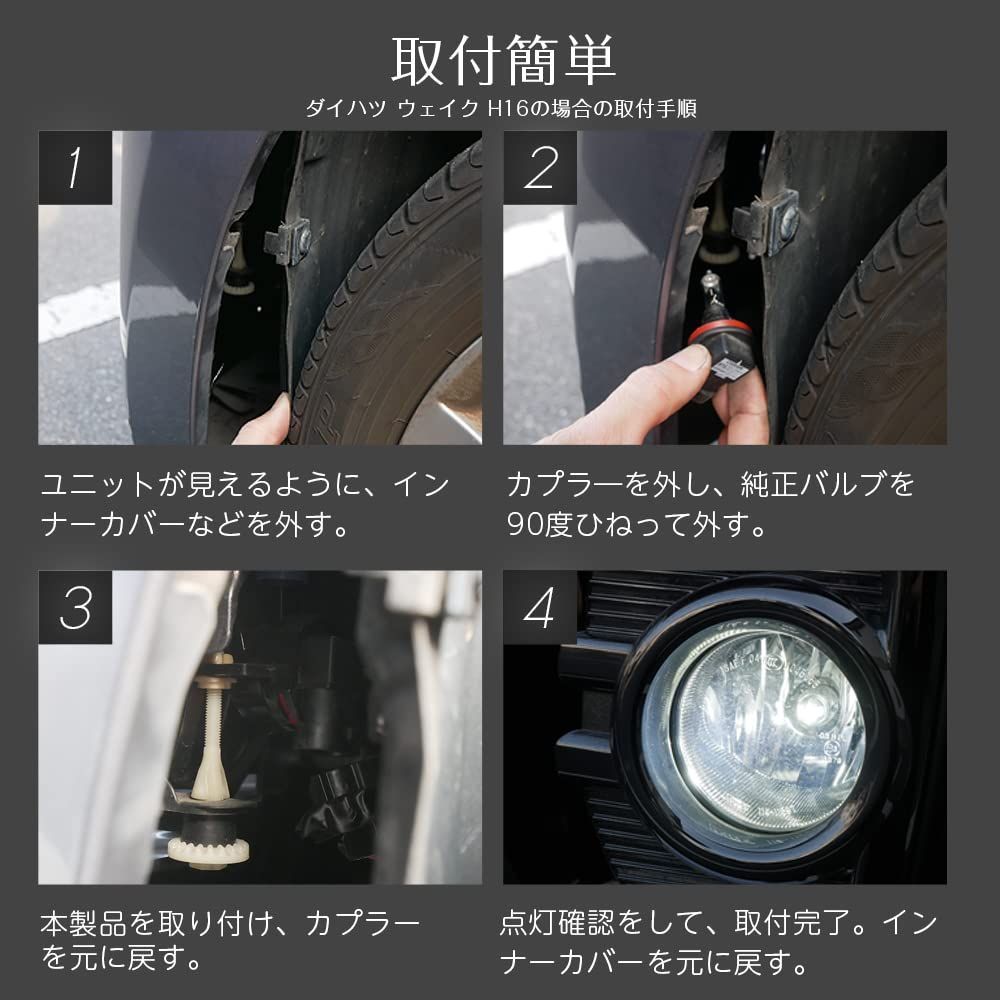 取付簡単

ダイハツ ウェイク H16の場合の取付手順

1

ユニットが見えるように、インナーカバーなどを外す。

2

カプラーを外し、純正バルブを90度ひねって外す。

3

本製品を取り付け、カプラーを元に戻す。

4

点灯確認をして、取付完了。インナーカバーを元に戻す。