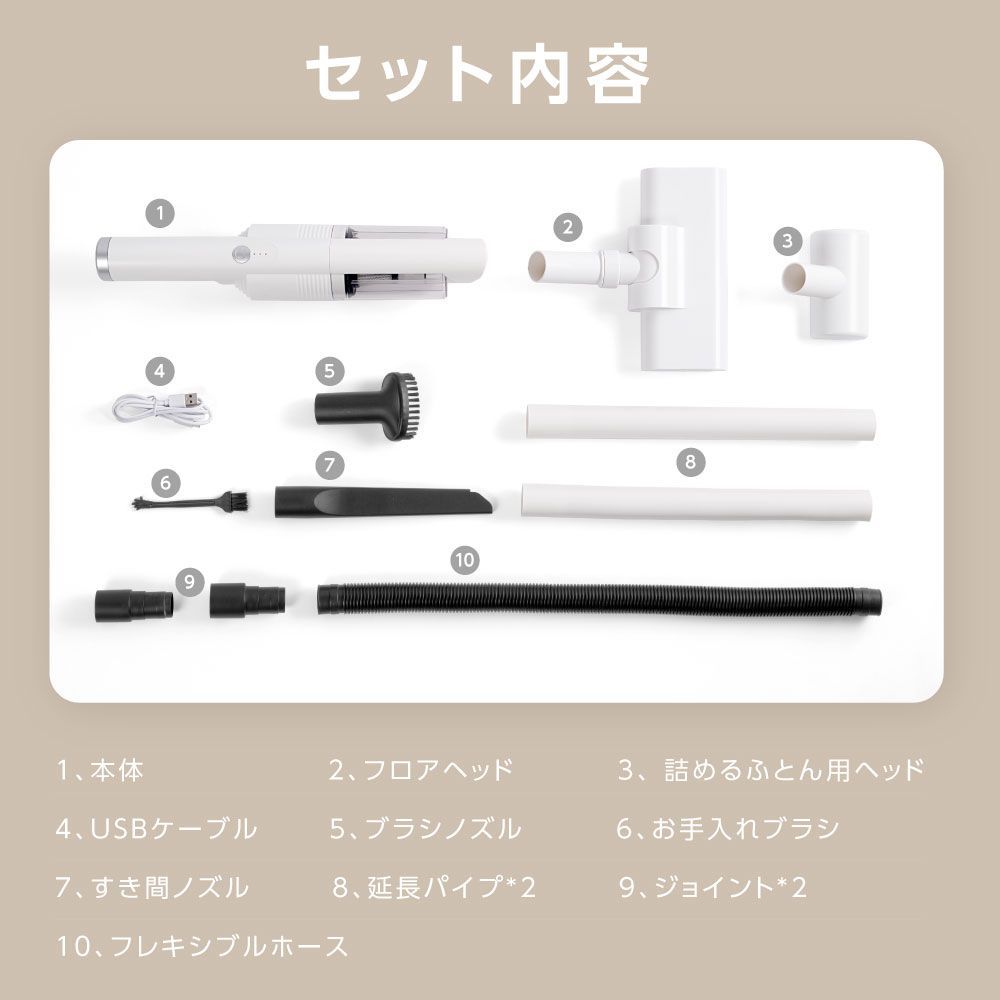 セット内容

1

2

3

4

5

6

7

8

9

10

1、本体

2、フロアヘッド

3、詰めるふとん用ヘッド

4、USBケーブル

5、ブラシノズル

6、お手入れブラシ

7、すき間ノズル

8、延長パイプ*2

9、ジョイント*2

10、フレキシブルホース