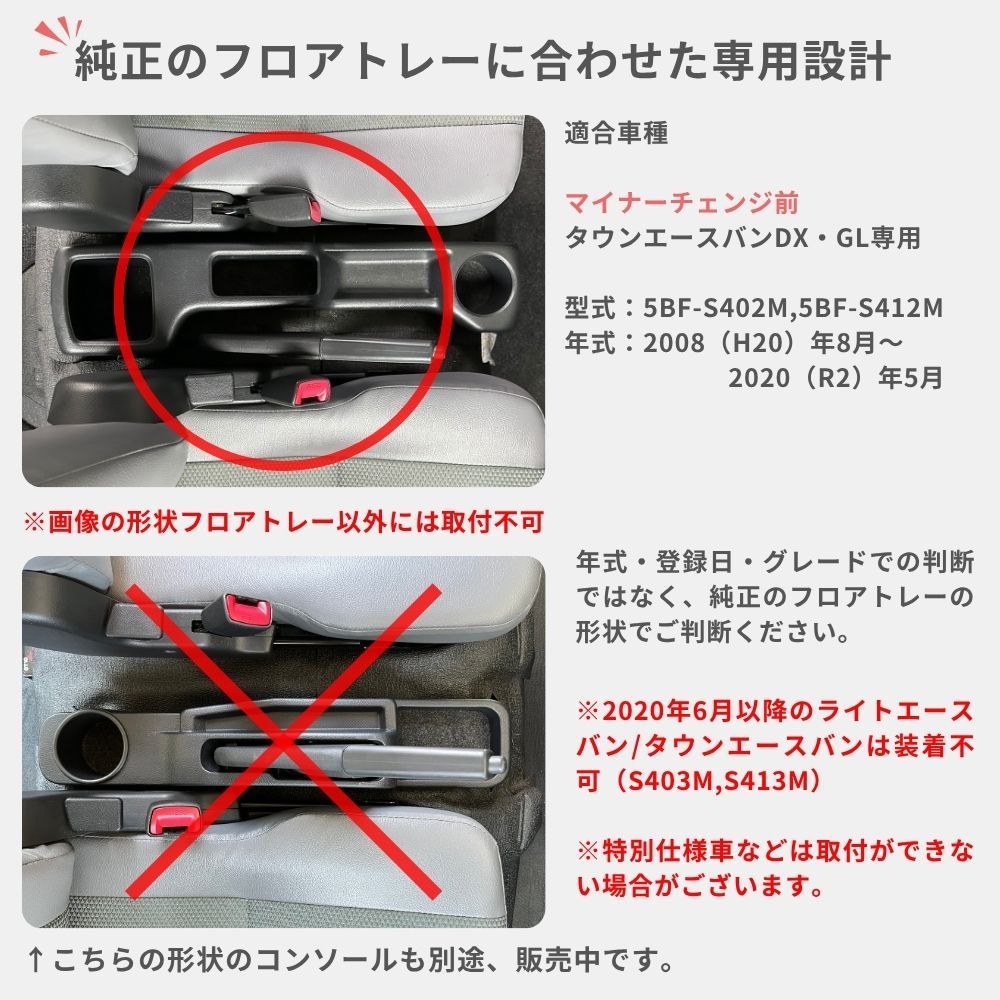 純正のフロアトレーに合わせた専用設計

適合車種

マイナーチェンジ前
タウンエースバンDX・GL専用

型式：5BF-S402M,5BF-S412M
年式：2008（H20）年8月～
2020（R2）年5月

※画像の形状フロアトレー以外には取付不可

年式・登録日・グレードでの判断ではなく、純正のフロアトレーの形状でご判断ください。

※2020年6月以降のライトエースバン/タウンエースバンは装着不可（S403M,S413M）

※特別仕様車などは取付ができない場合がございます。

↑こちらの形状のコンソールも別途、販売中です。