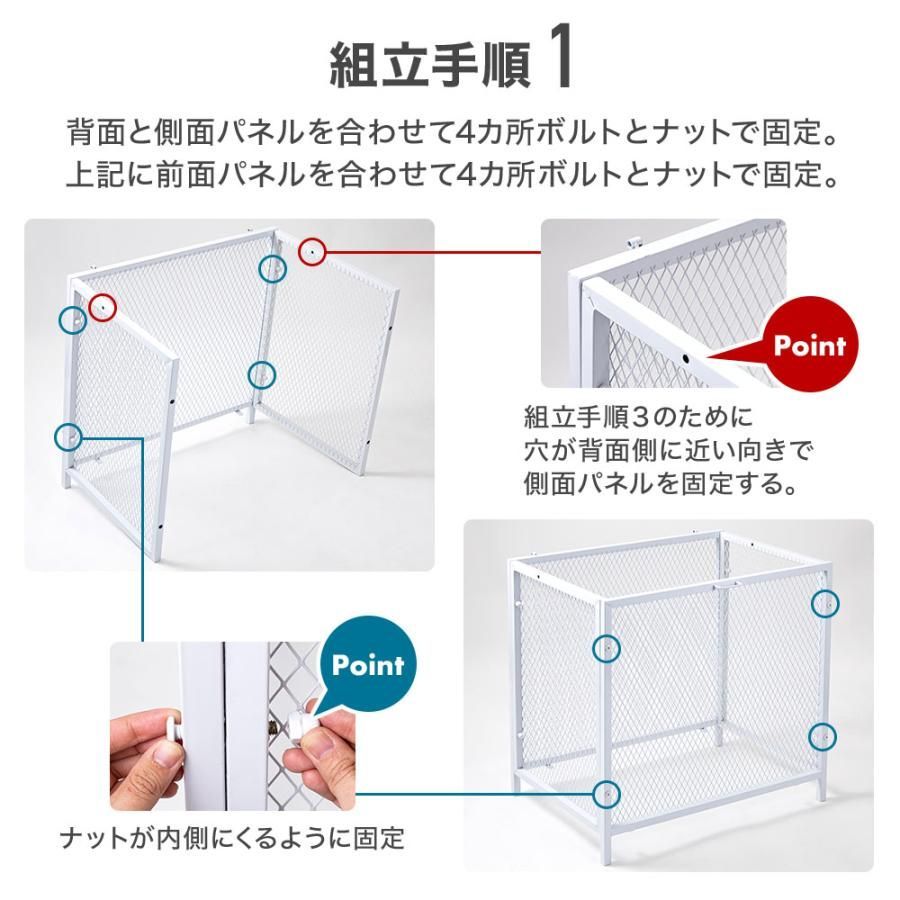 組立手順 1

背面と側面パネルを合わせて4カ所ボルトとナットで固定。
上記に前面パネルを合わせて4カ所ボルトとナットで固定。

Point

組立手順３のために
穴が背面側に近い向きで
側面パネルを固定する。

Point

ナットが内側にくるように固定