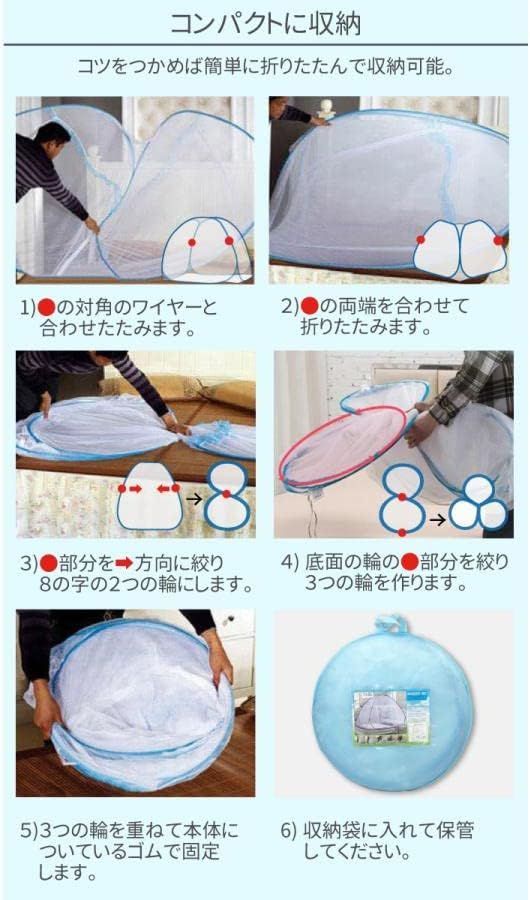 コンパクトに収納

コツをつかめば簡単に折りたたんで収納可能。

1)●の対角のワイヤーと合わせたたみます。

2)●の両端を合わせて折りたたみます。

3)●部分を➡方向に絞り8の字の2つの輪にします。

4) 底面の輪の●部分を絞り3つの輪を作ります。

5)3つの輪を重ねて本体についているゴムで固定します。

6) 収納袋に入れて保管してください。